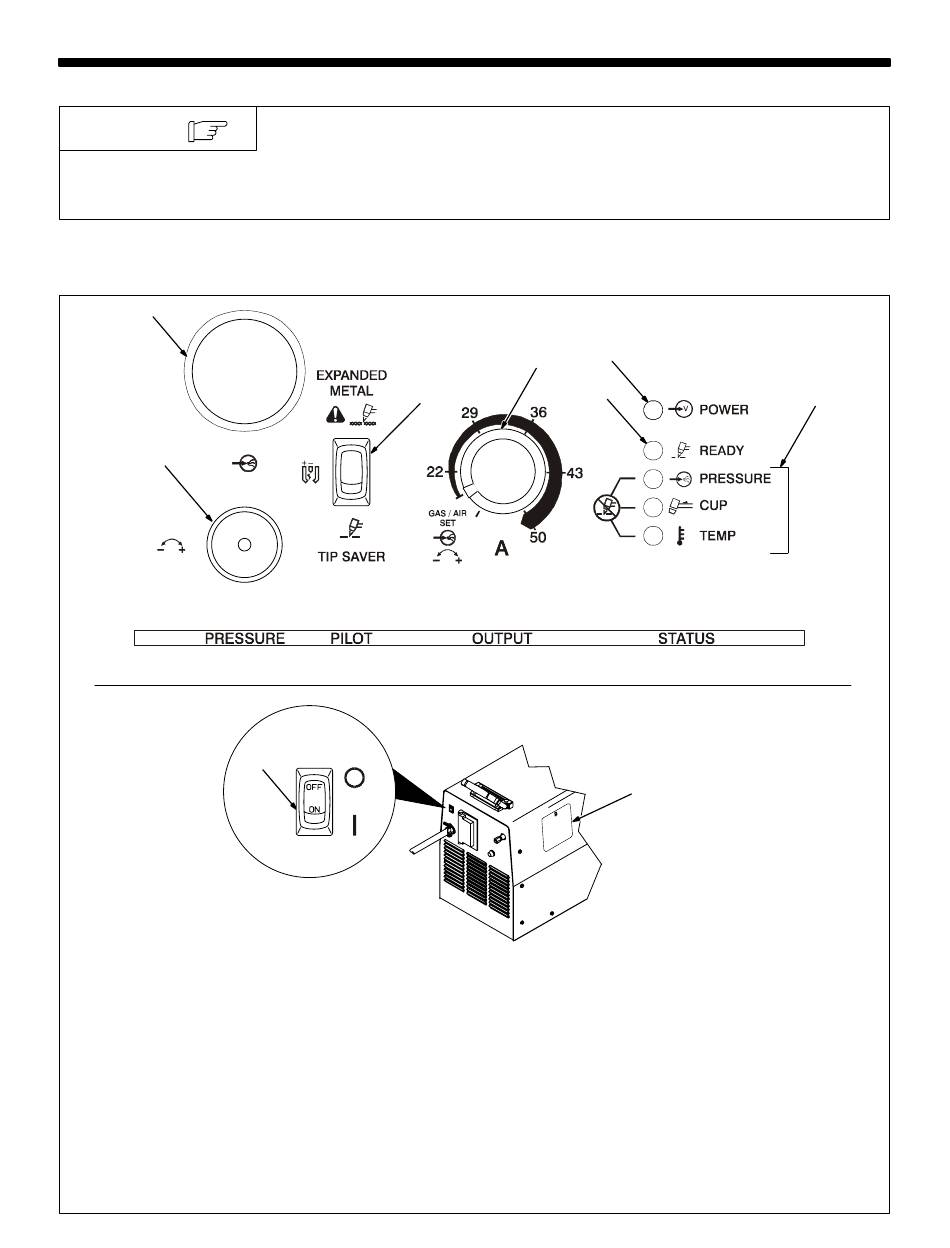 EXPANDED METAL

TIP SAVER

29
36
22
43
50
GAS / AIR SET
A

POWER
READY
PRESSURE
CUP
TEMP

PRESSURE PILOT OUTPUT STATUS

OFF
ON