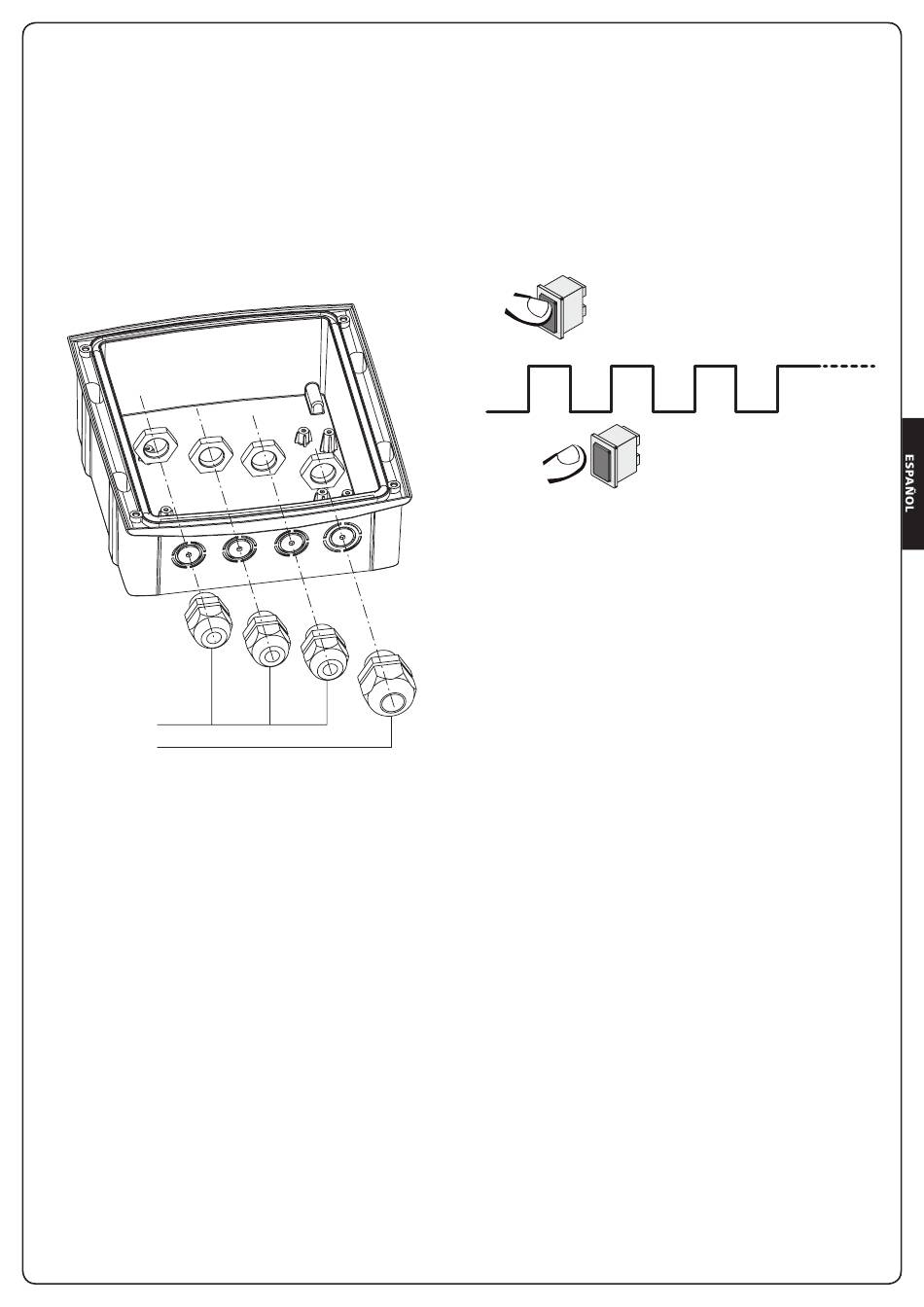 ESPAÑOL