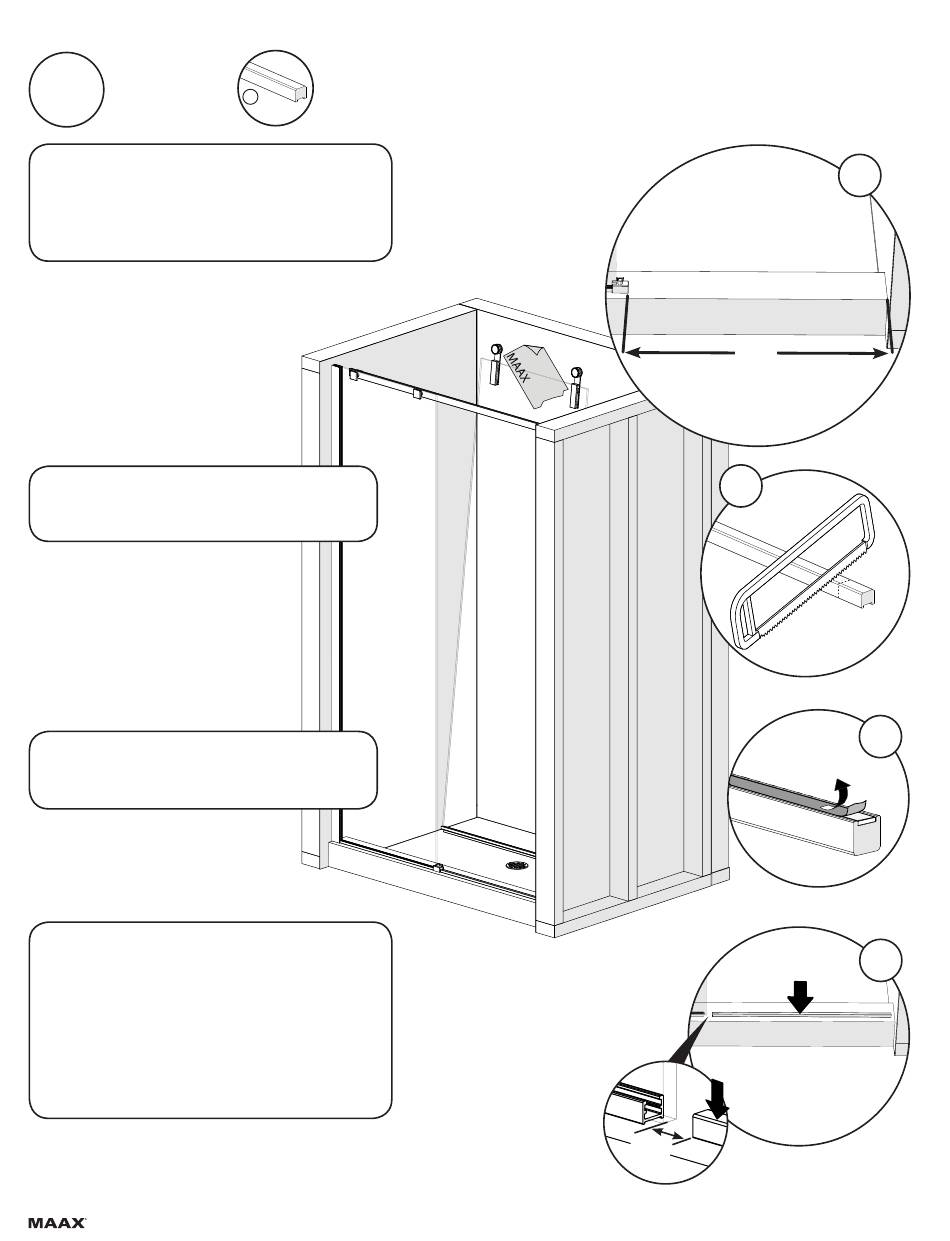 MAAX

MAAX