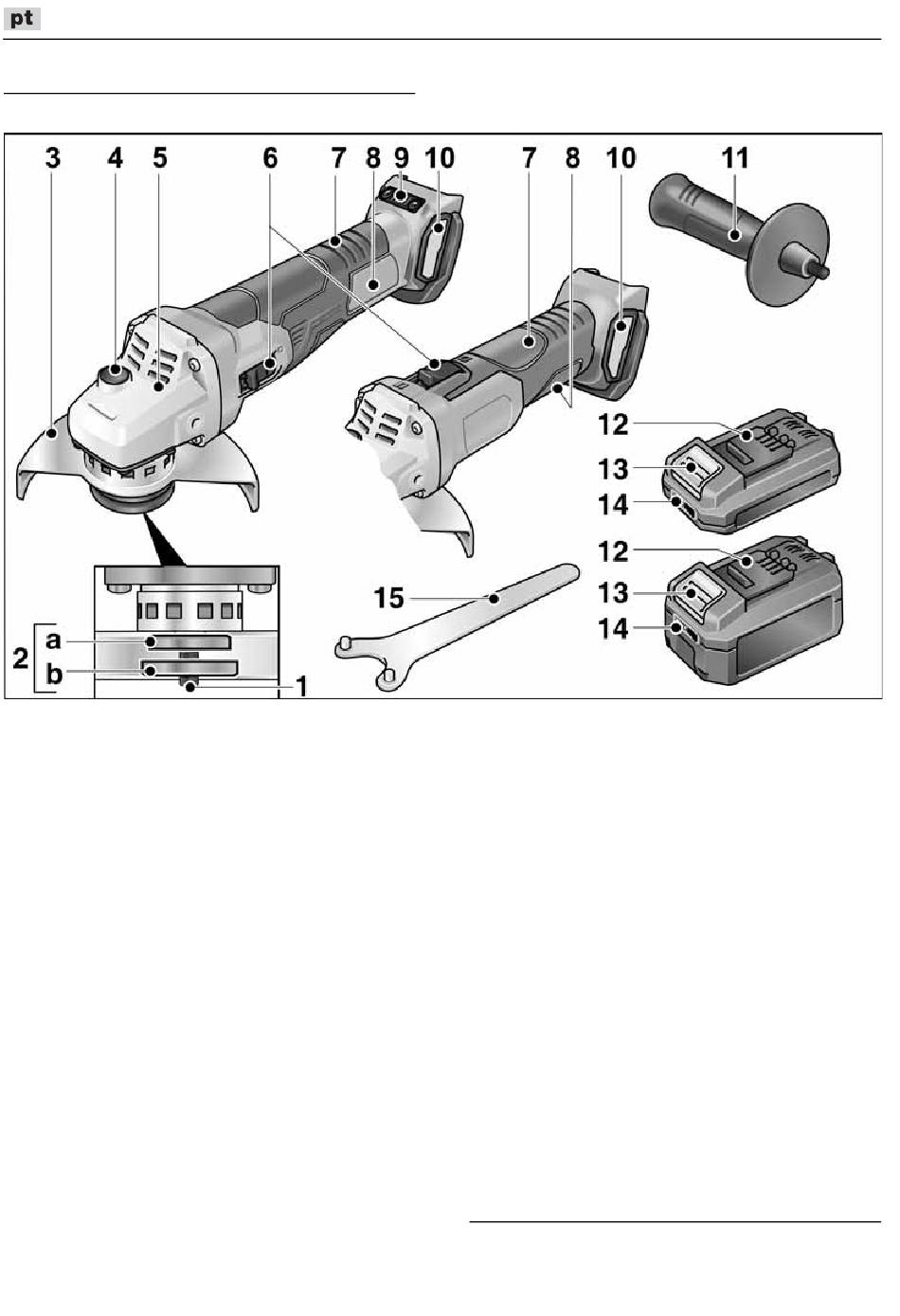 pt

3 4 5 6 7 8 9 10 7 8 10 11

12
13
14
12
13
14

15

2 a
b
1