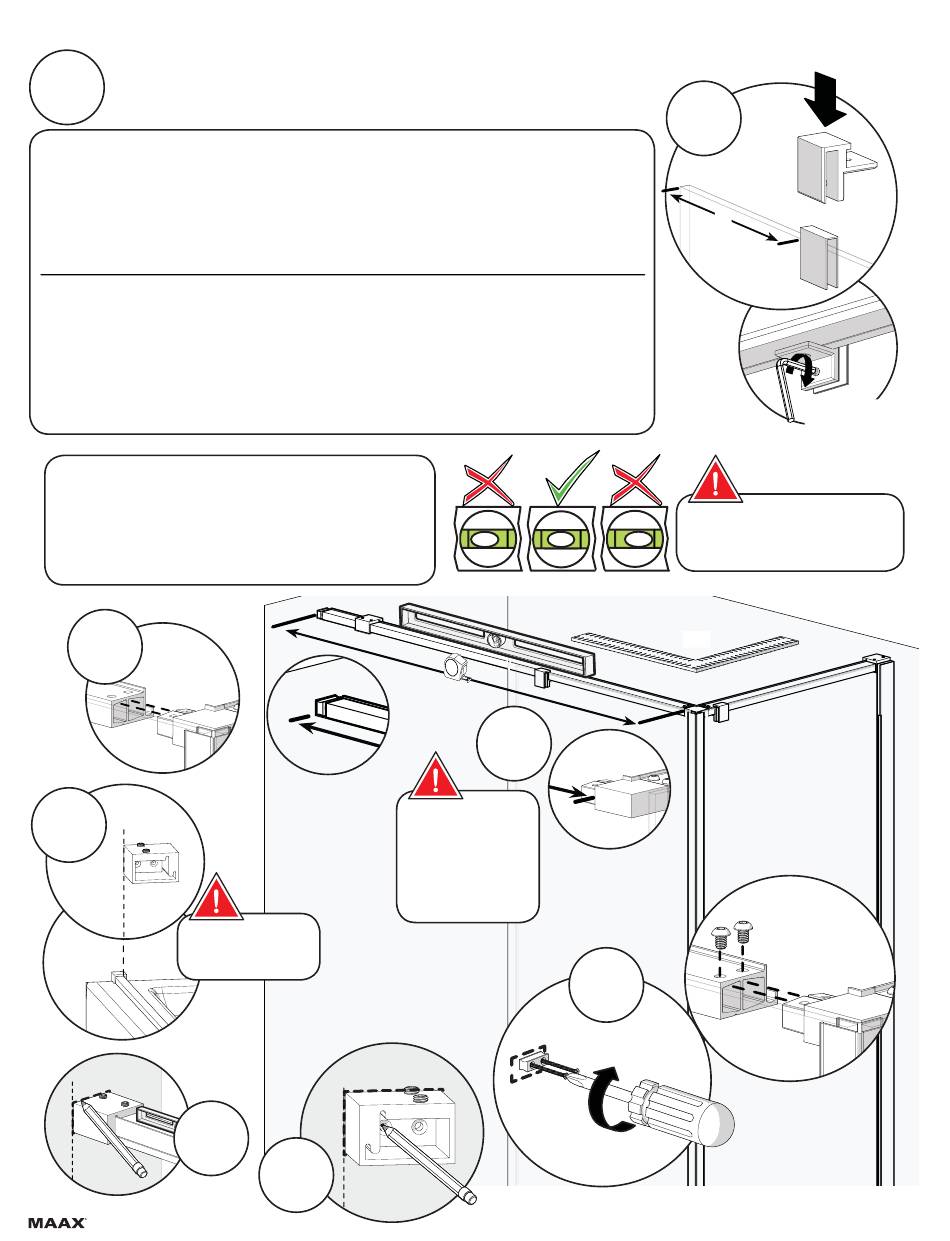 MAAX