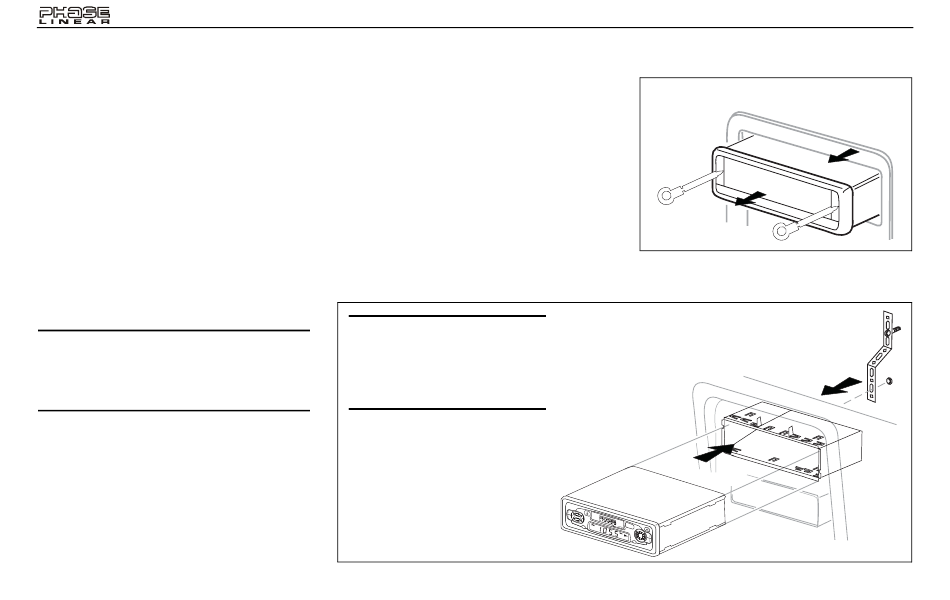 PHASE
LINEAR