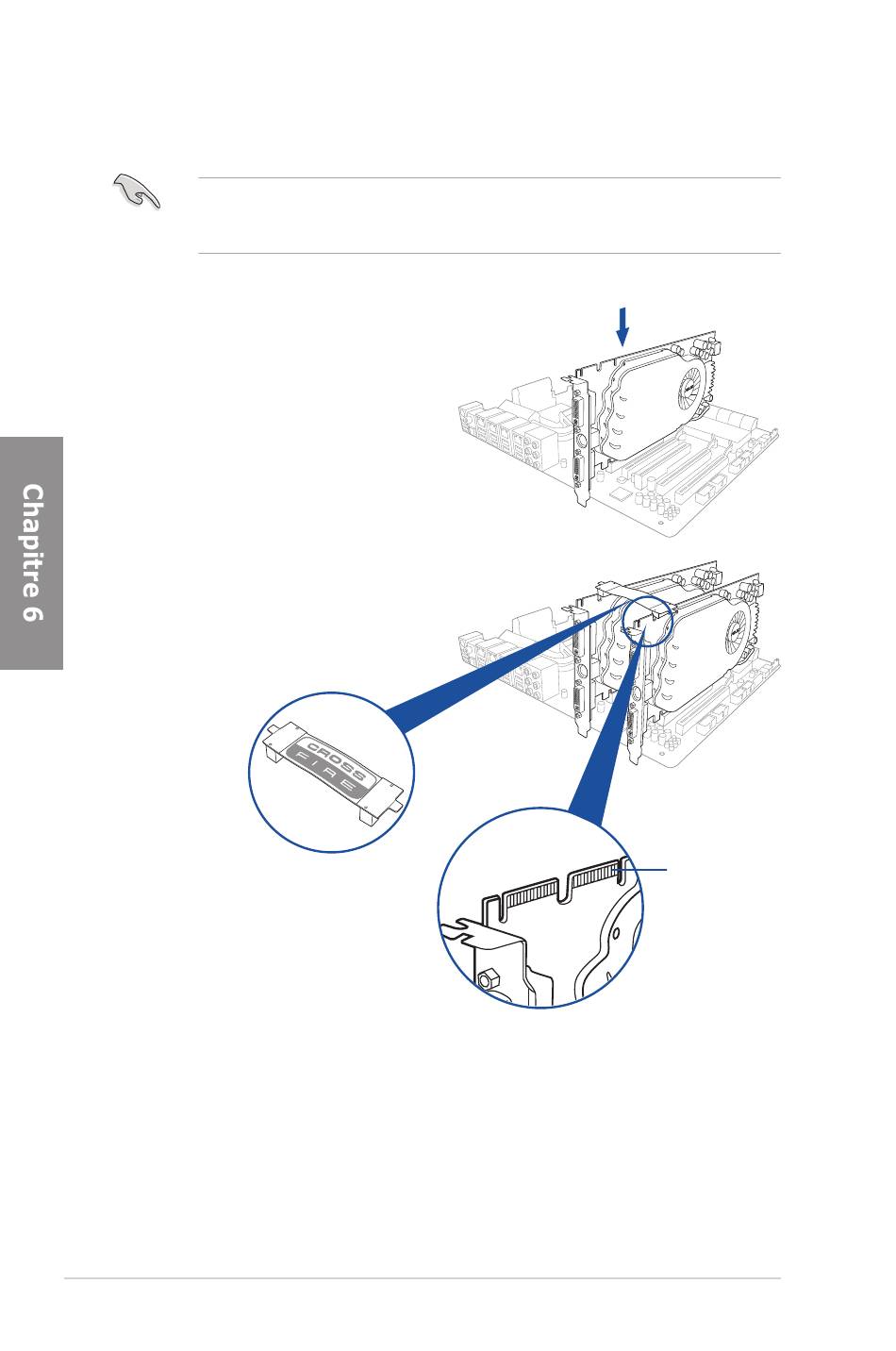 Chapitre 6

CROSS
FIRE