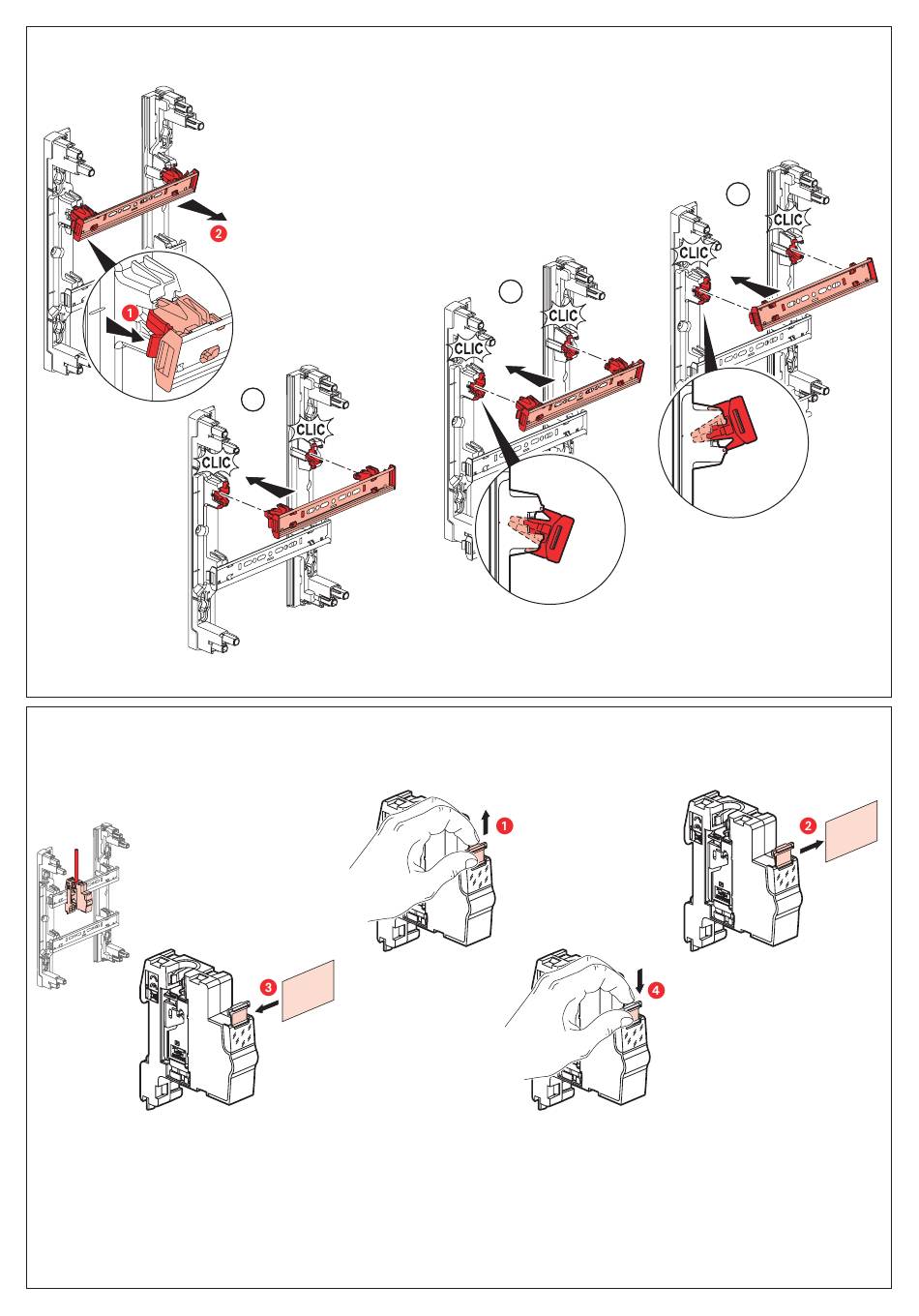 2

1

CLIC

CLIC

CLIC

CLIC

CLIC

CLIC

1

2

3

4