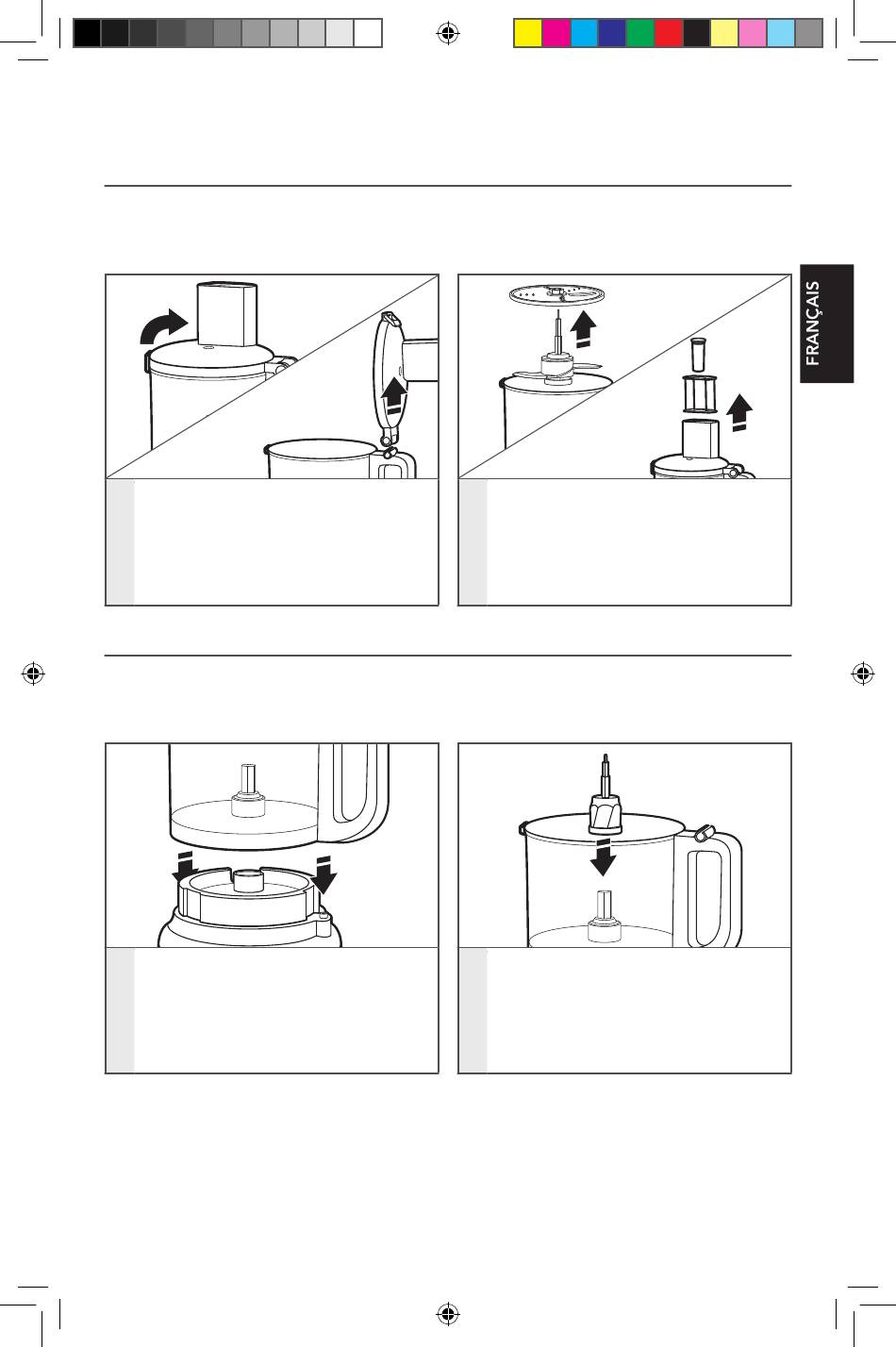 FRANÇAIS