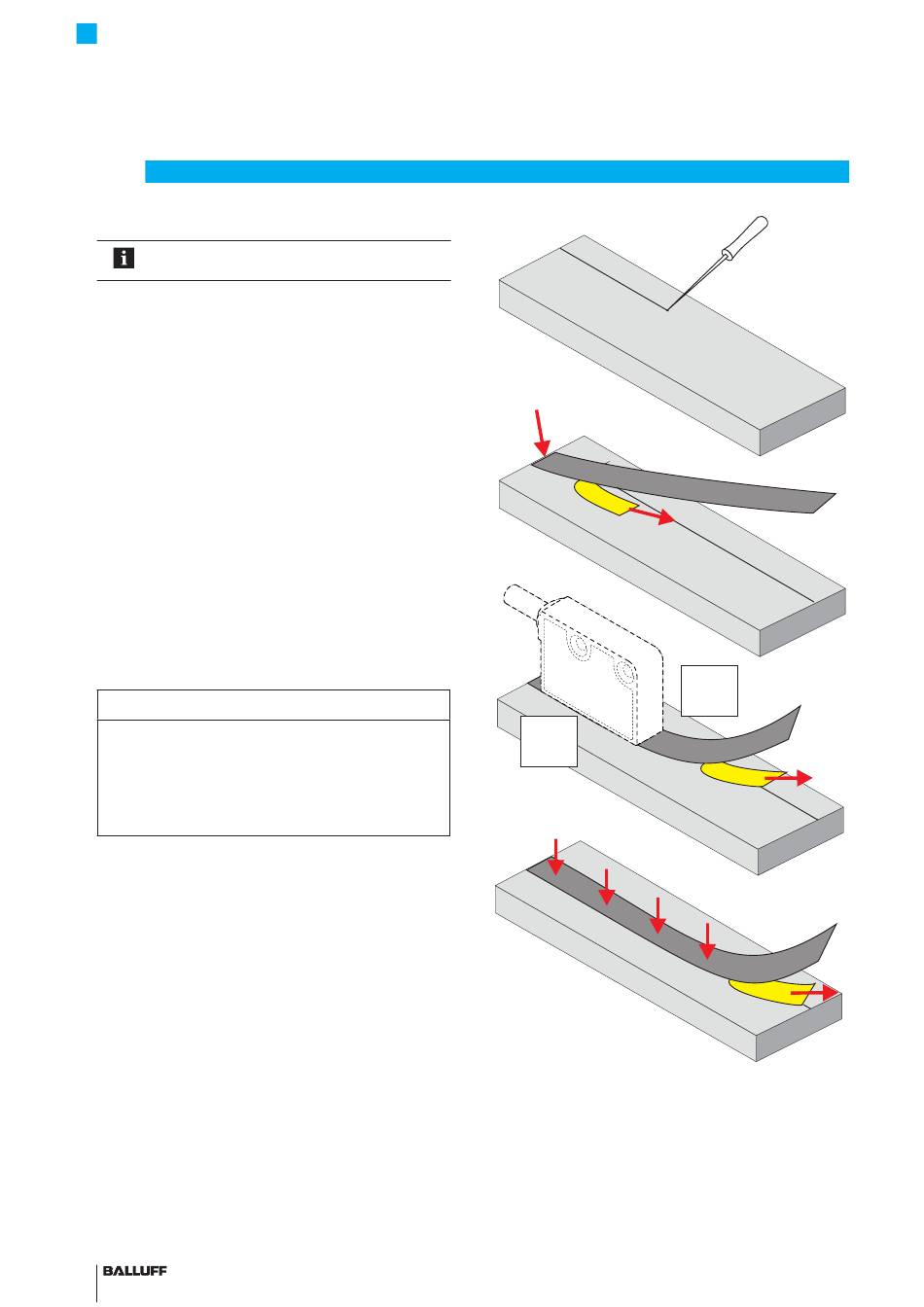 BALLUFF