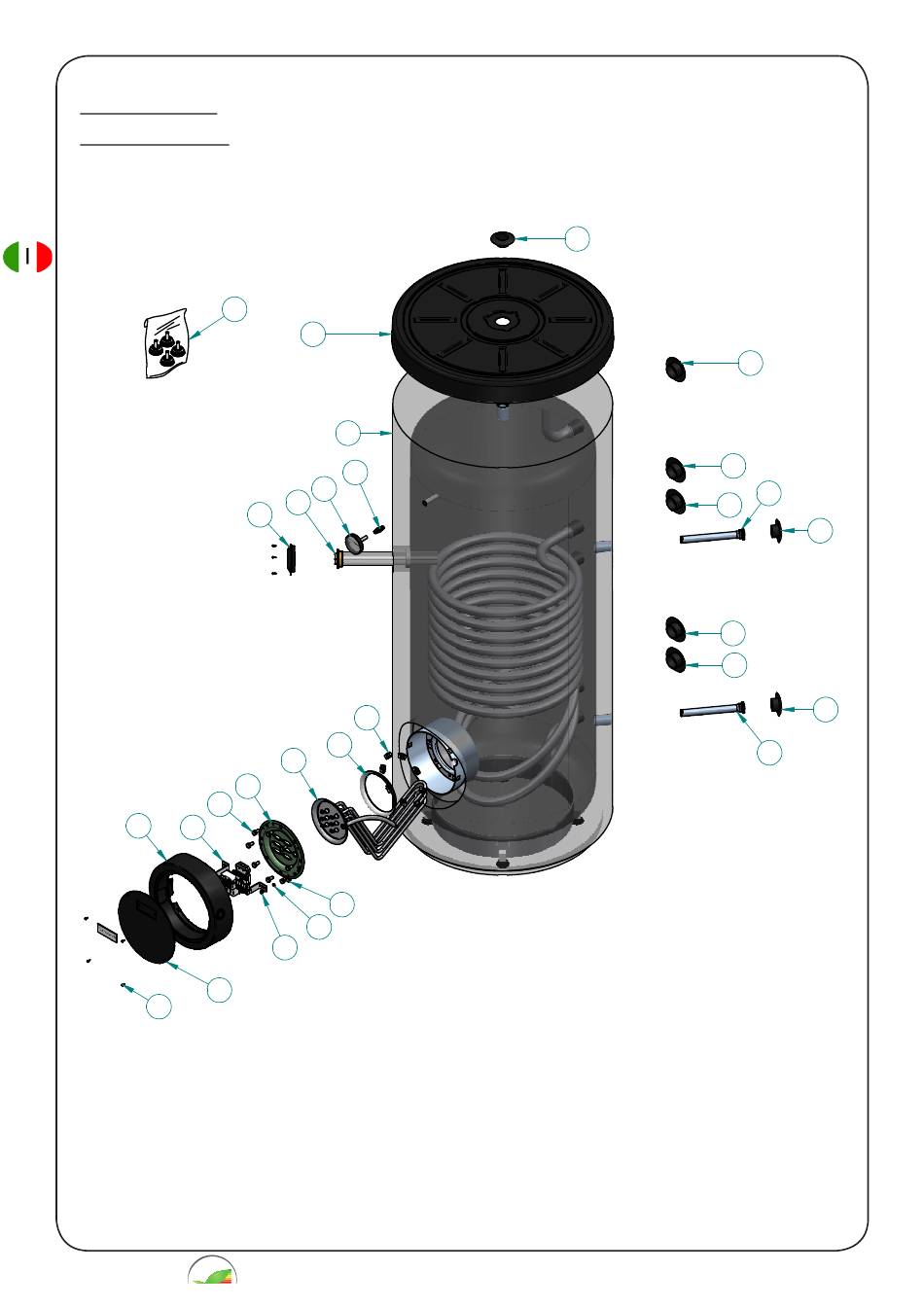 I