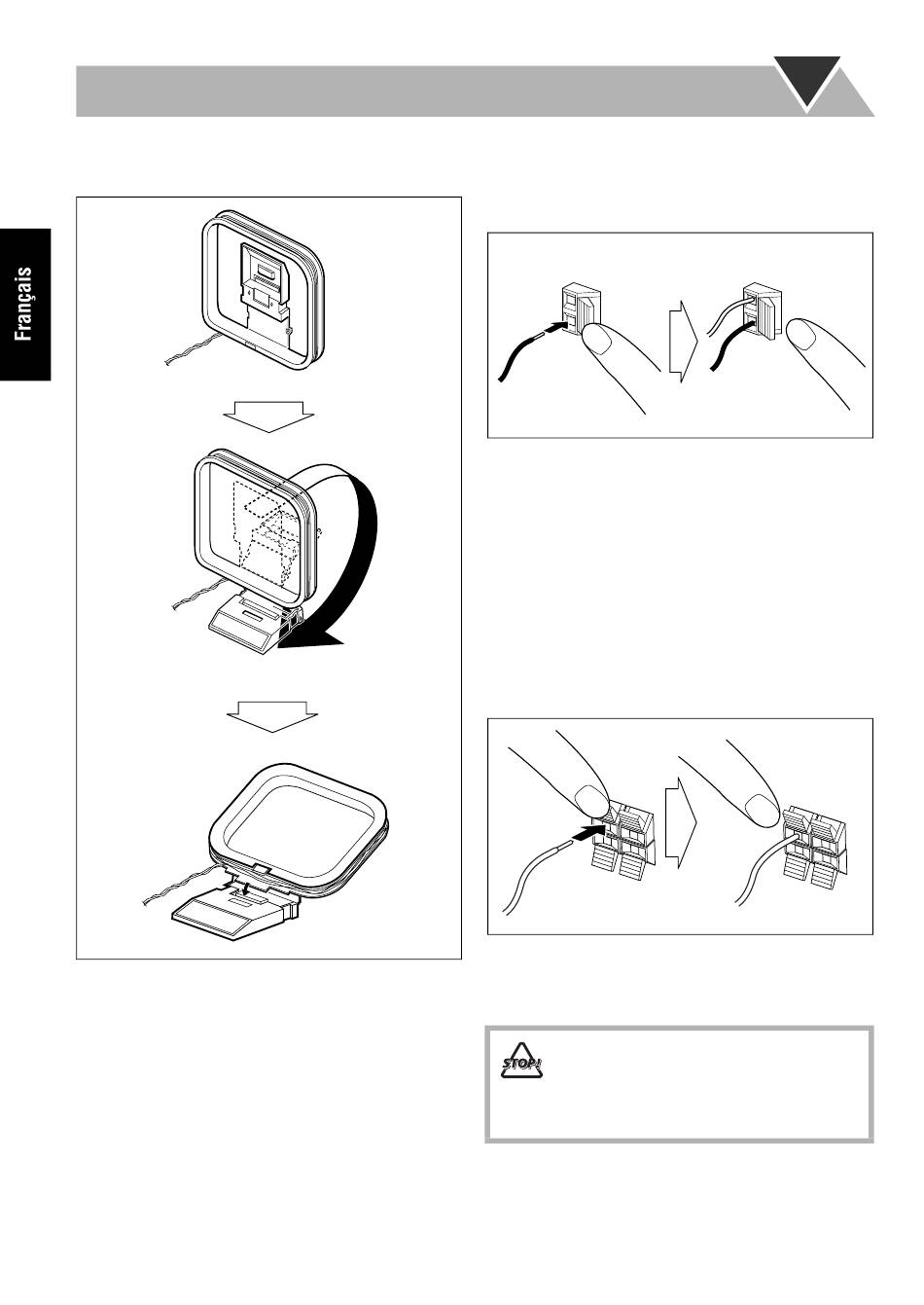 Français

STOP!