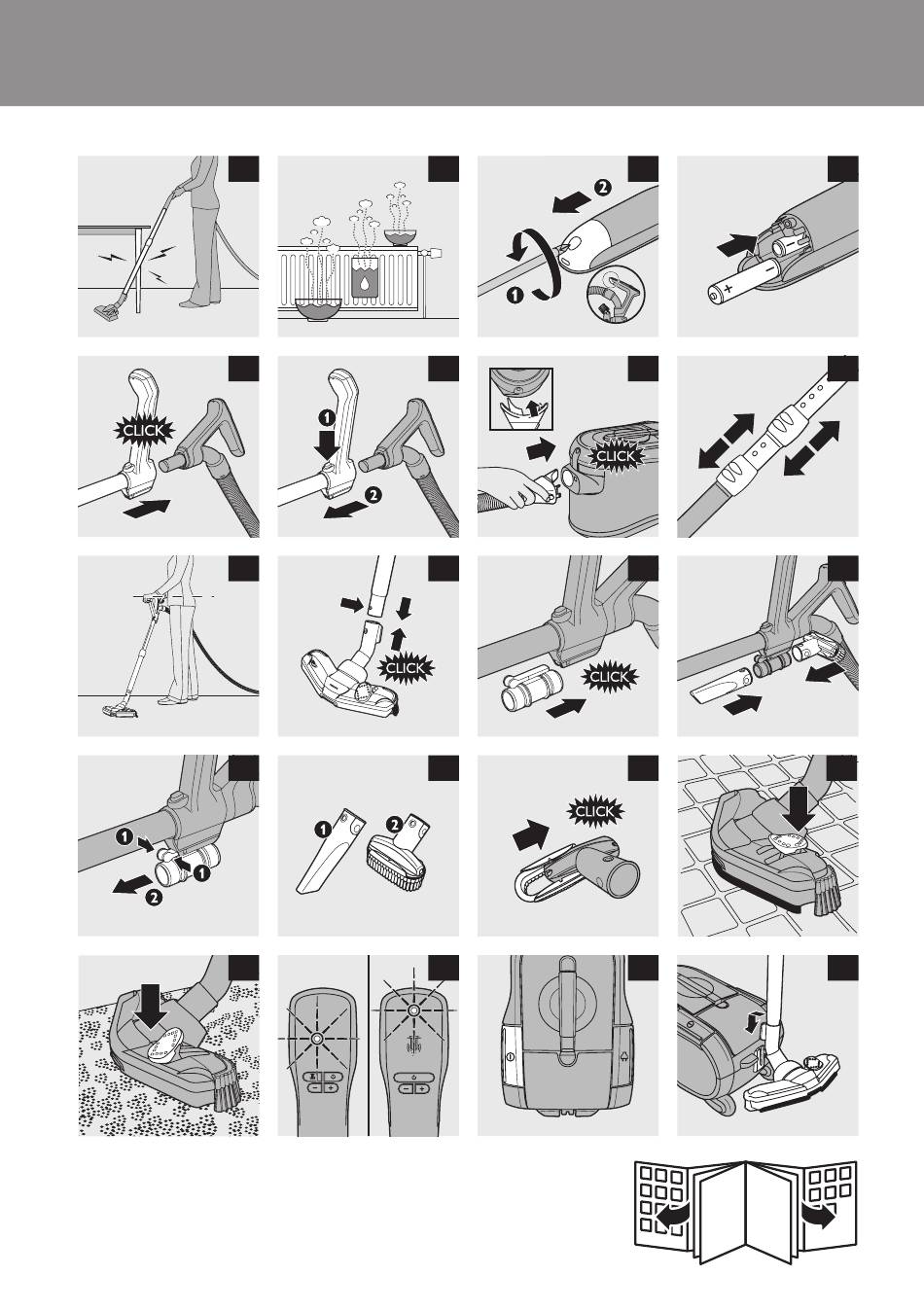 2 1 + −

CLICK

1 2

CLICK

CLICK

CLICK

1 1 2

1 2

CLICK

− + − +