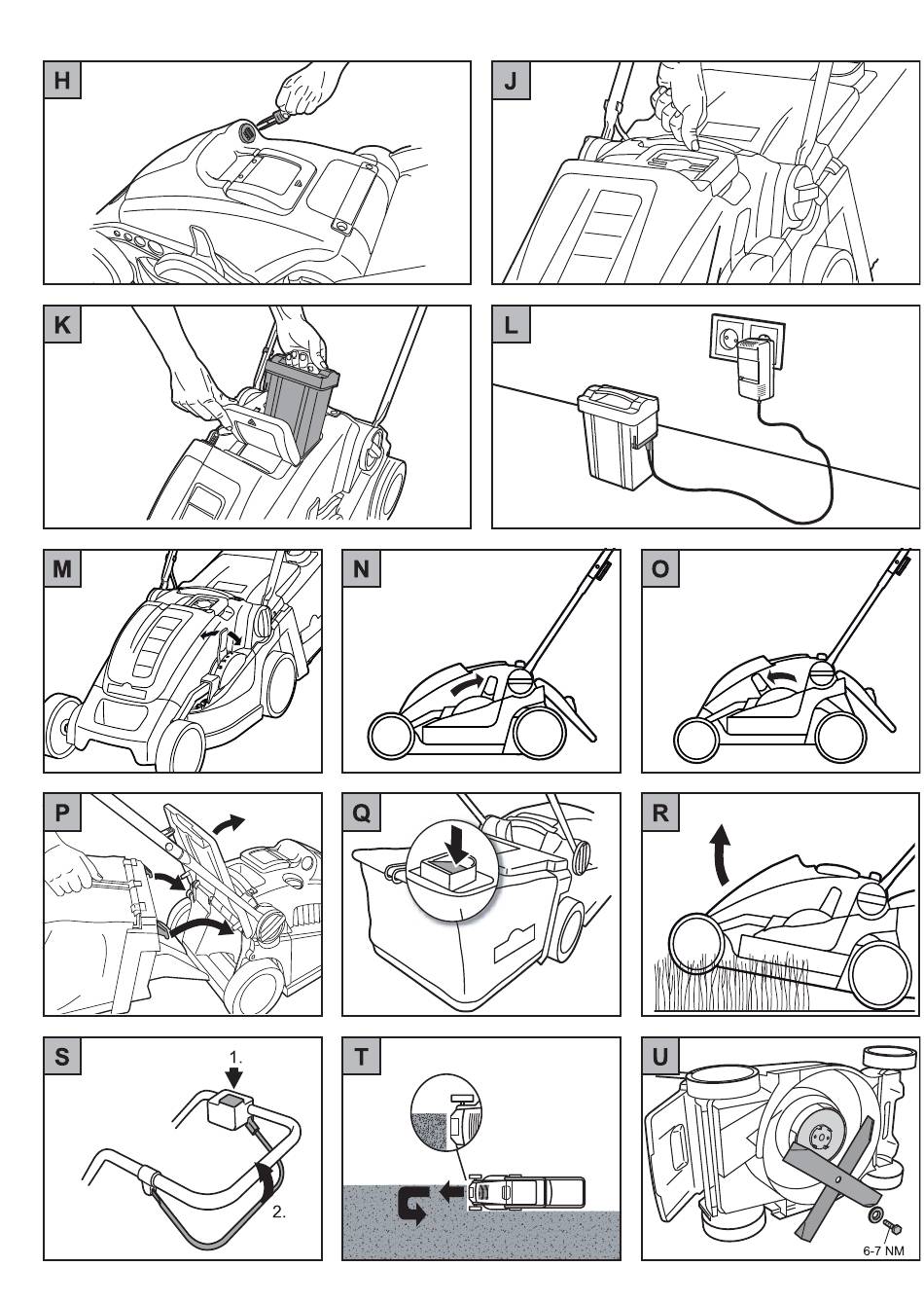 H

J

K

L

M

N

O

P

Q

R

S

1.

2.

T

U

6-7 NM