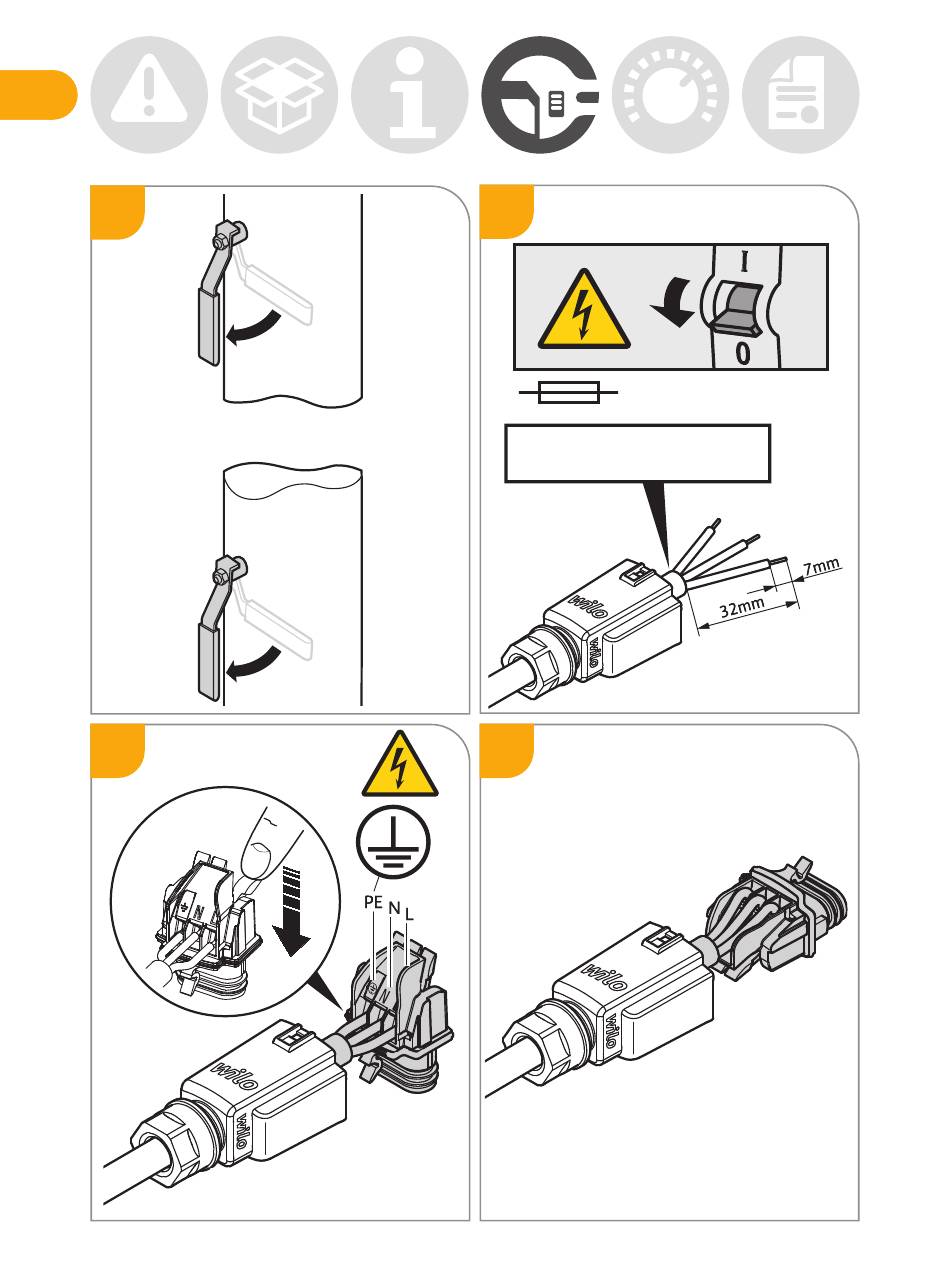 I
0

7mm
32mm
wilo
wilo

PE N L
N
wilo
wilo

wilo
wilo