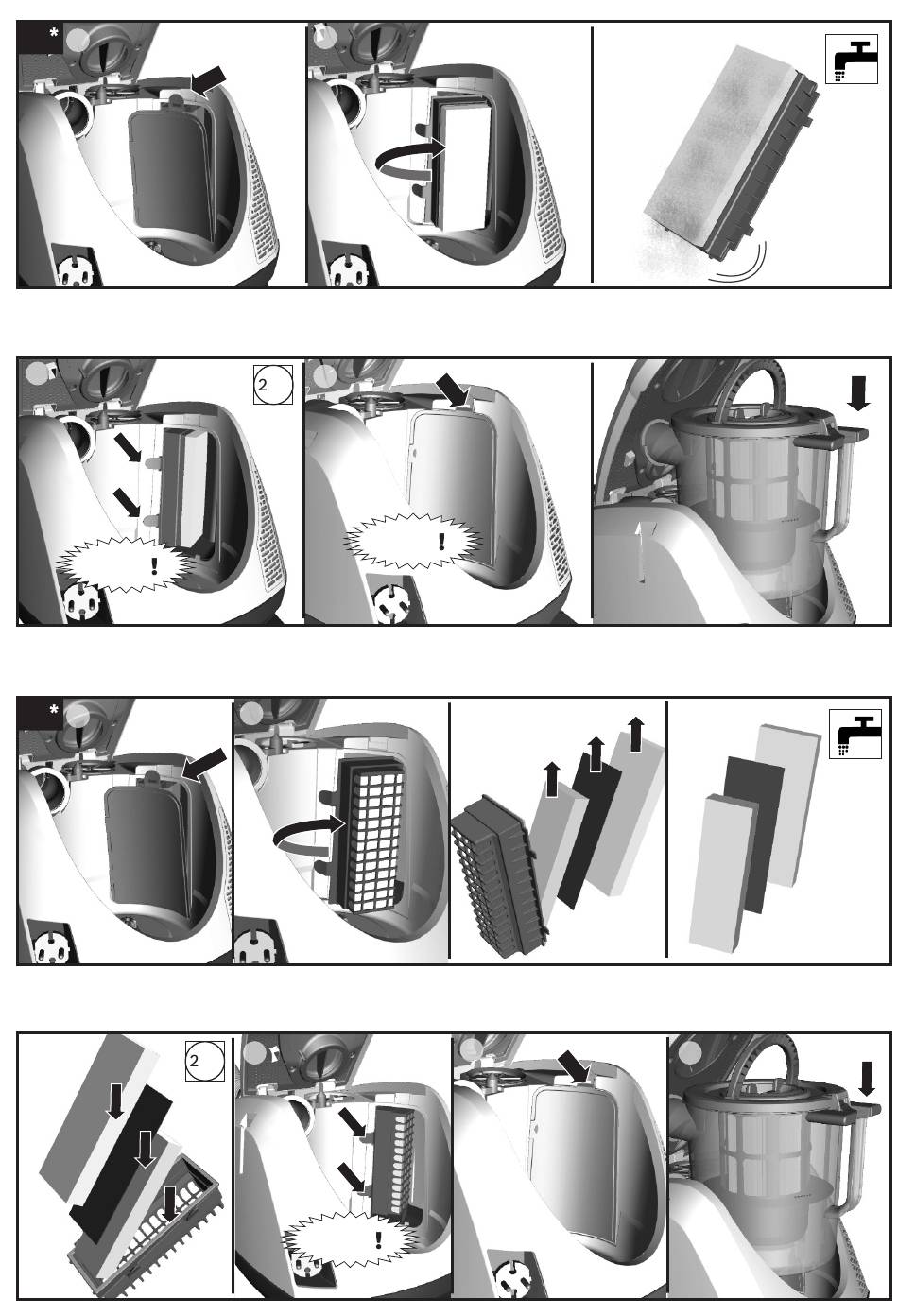 *

2

!

!

*

2

!