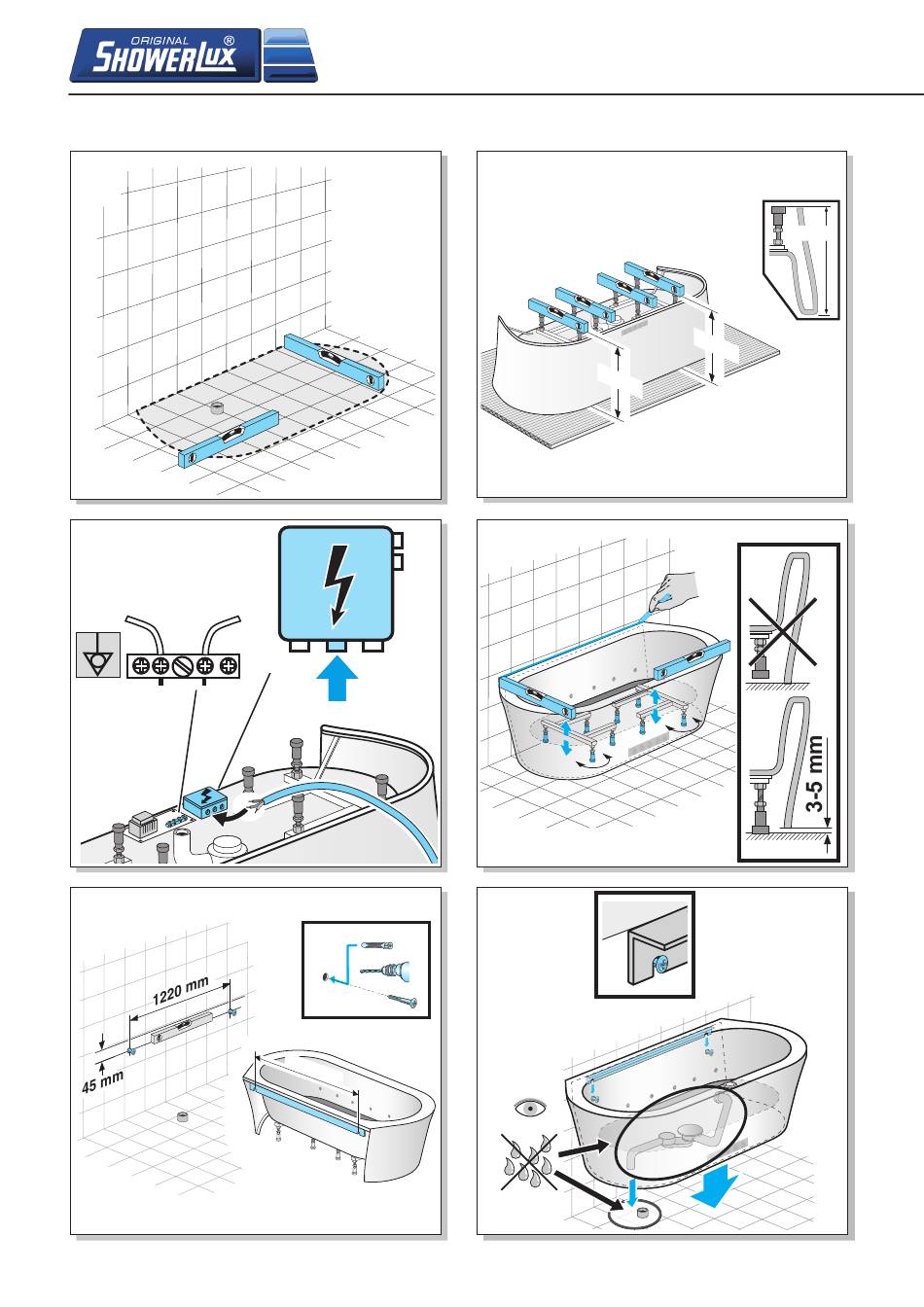 ORIGINAL SHOWERLUX ®

3-5 mm

1220 mm

45 mm