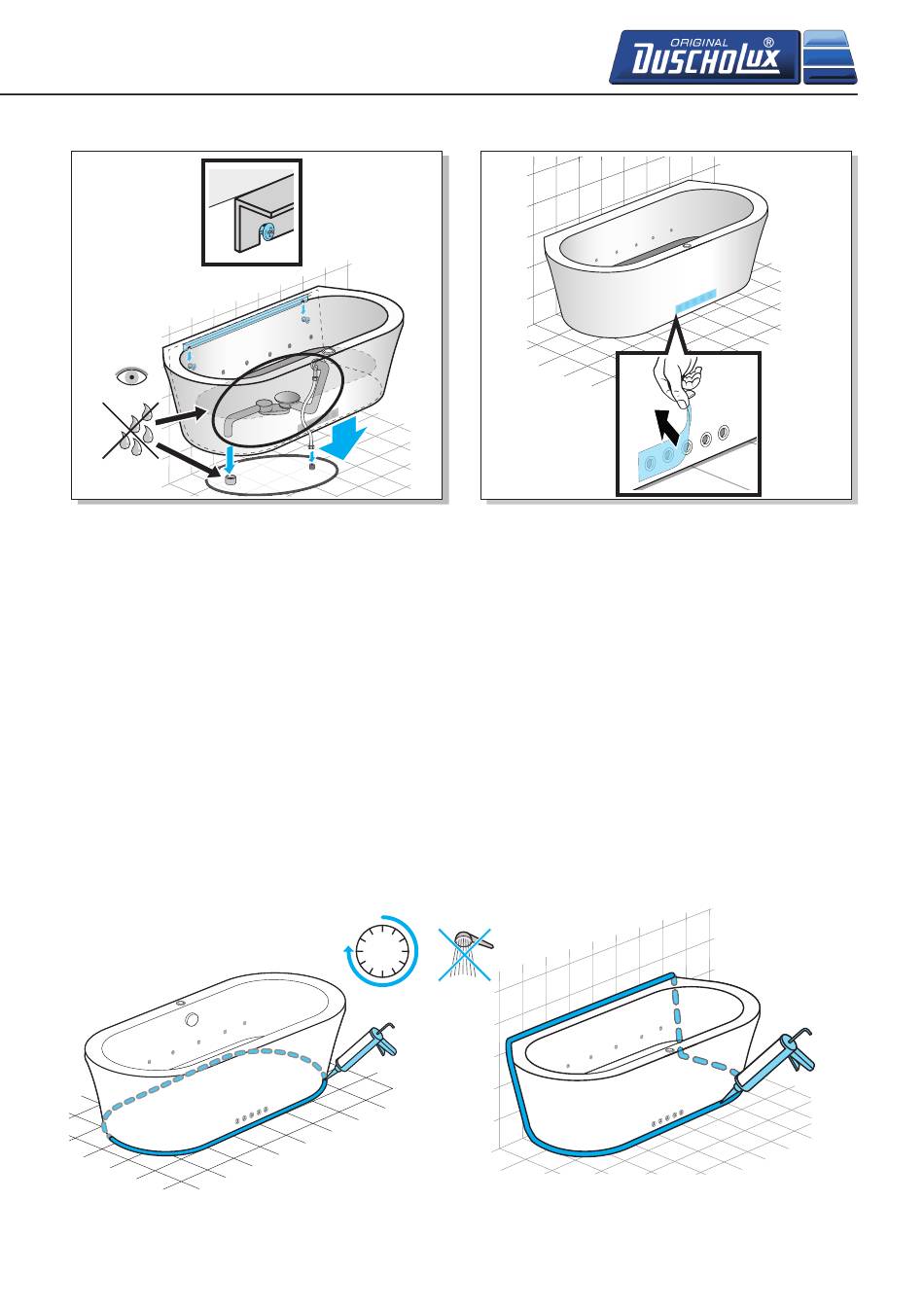 ORIGINAL DUSCHOLUX ®