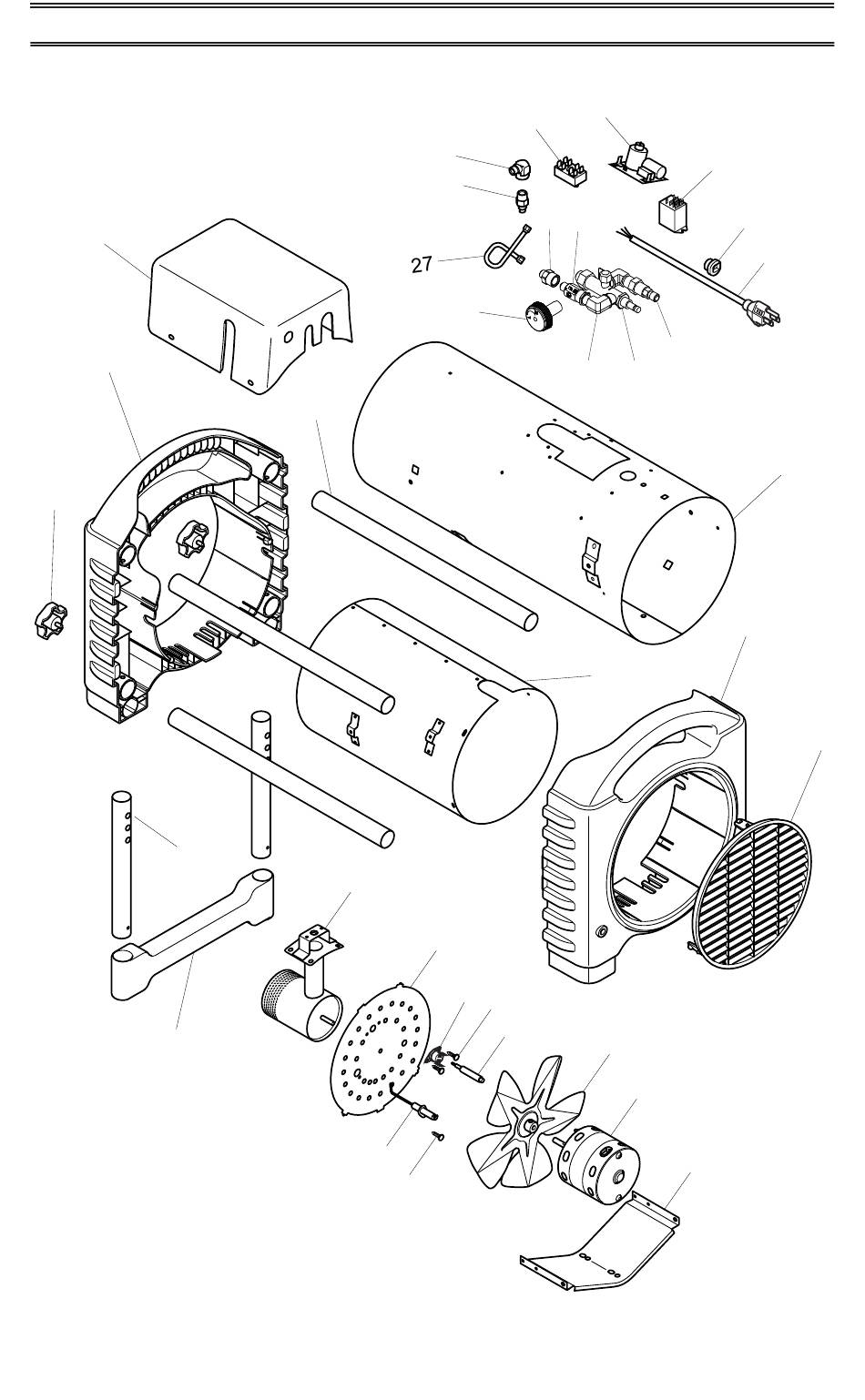 27