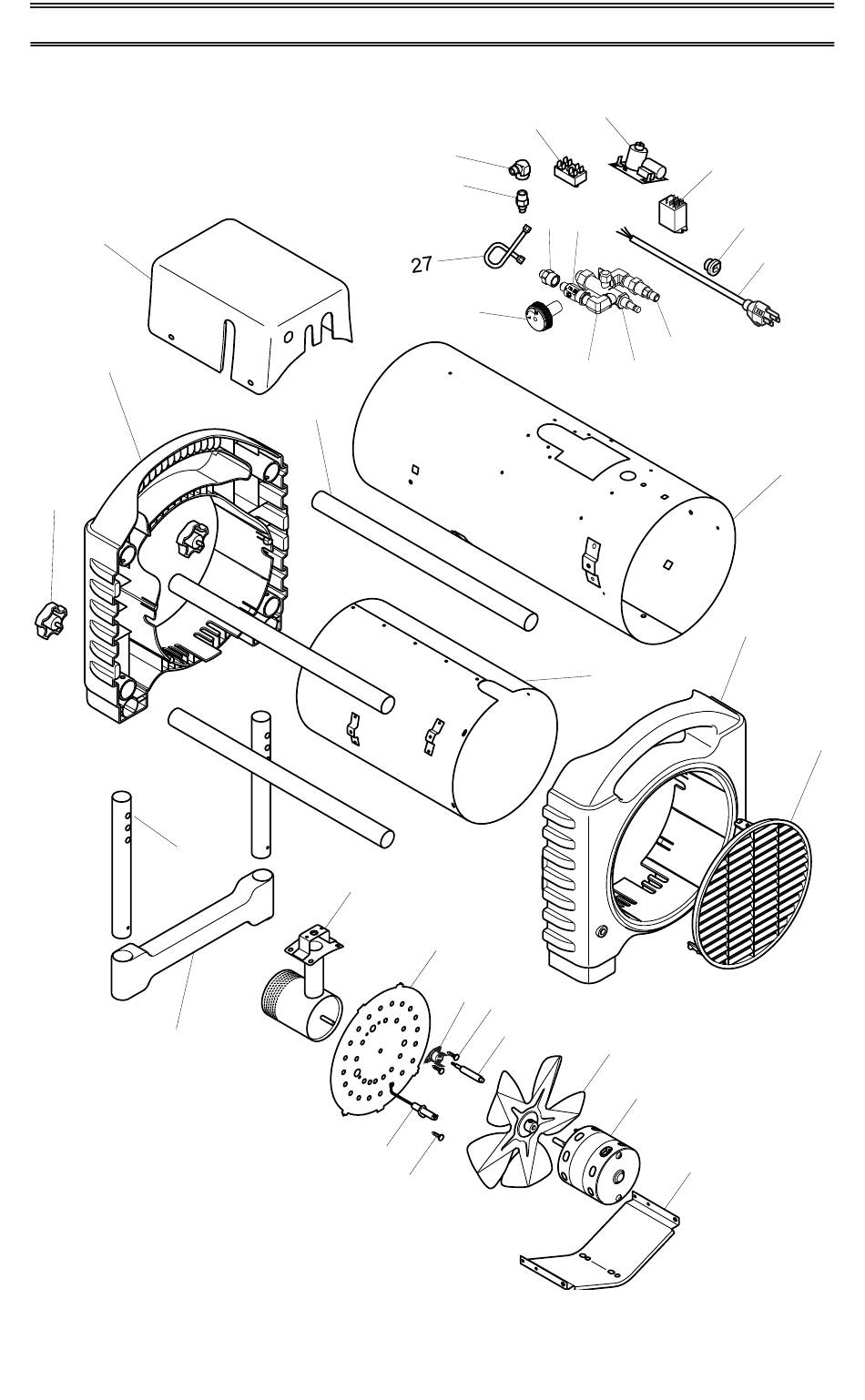 27