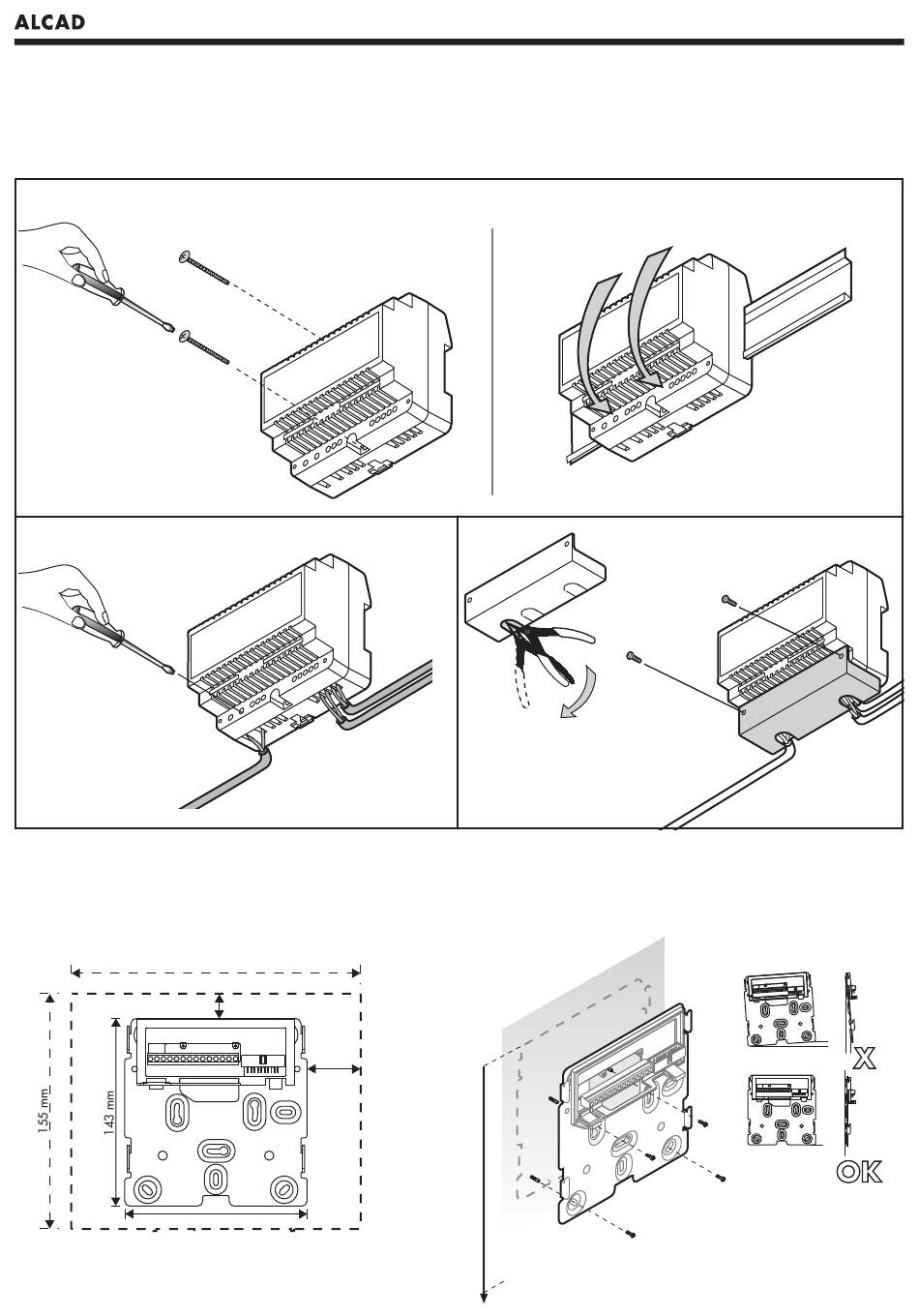 ALCAD

155 mm

143 mm

X

OK