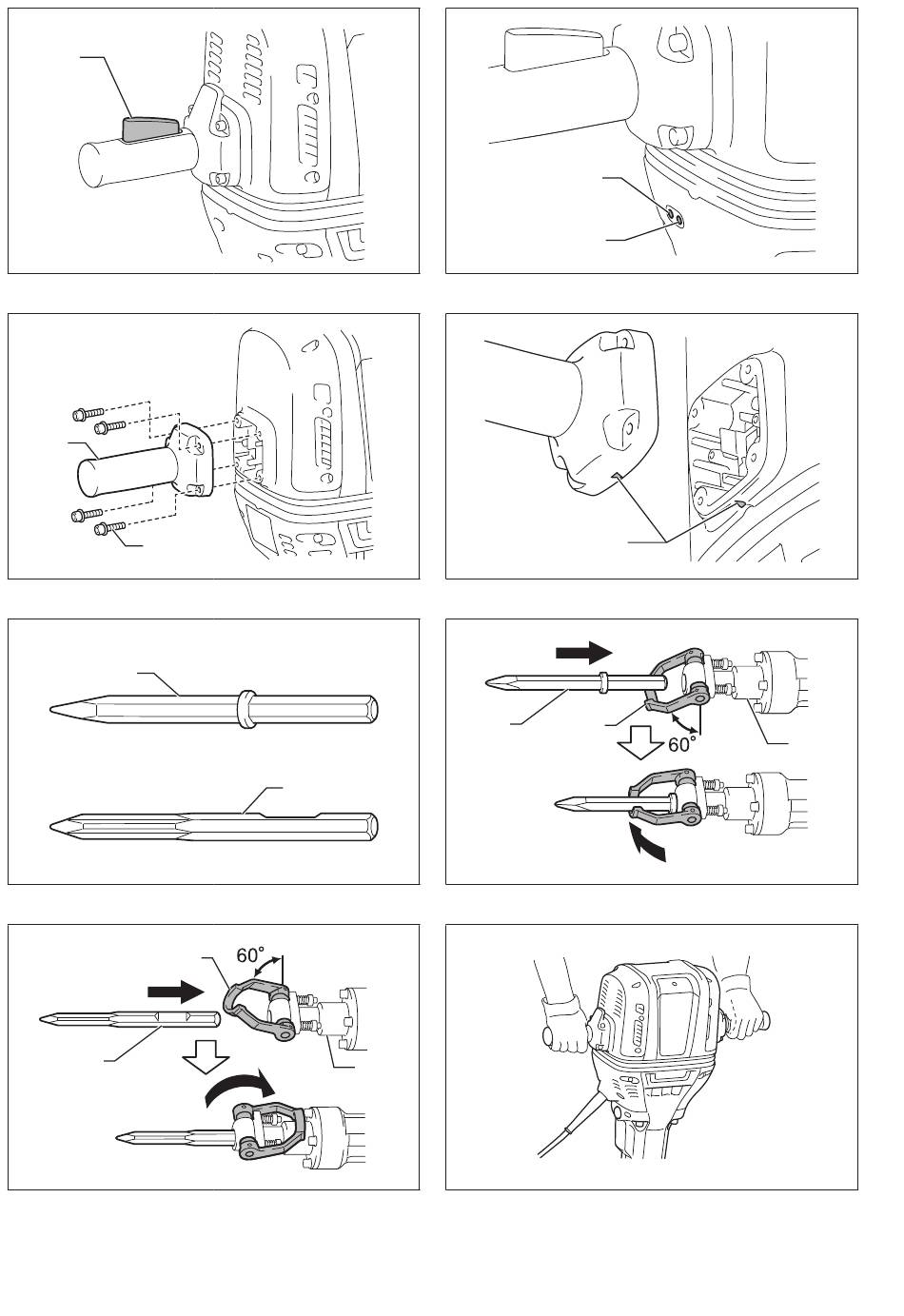 60°

60°