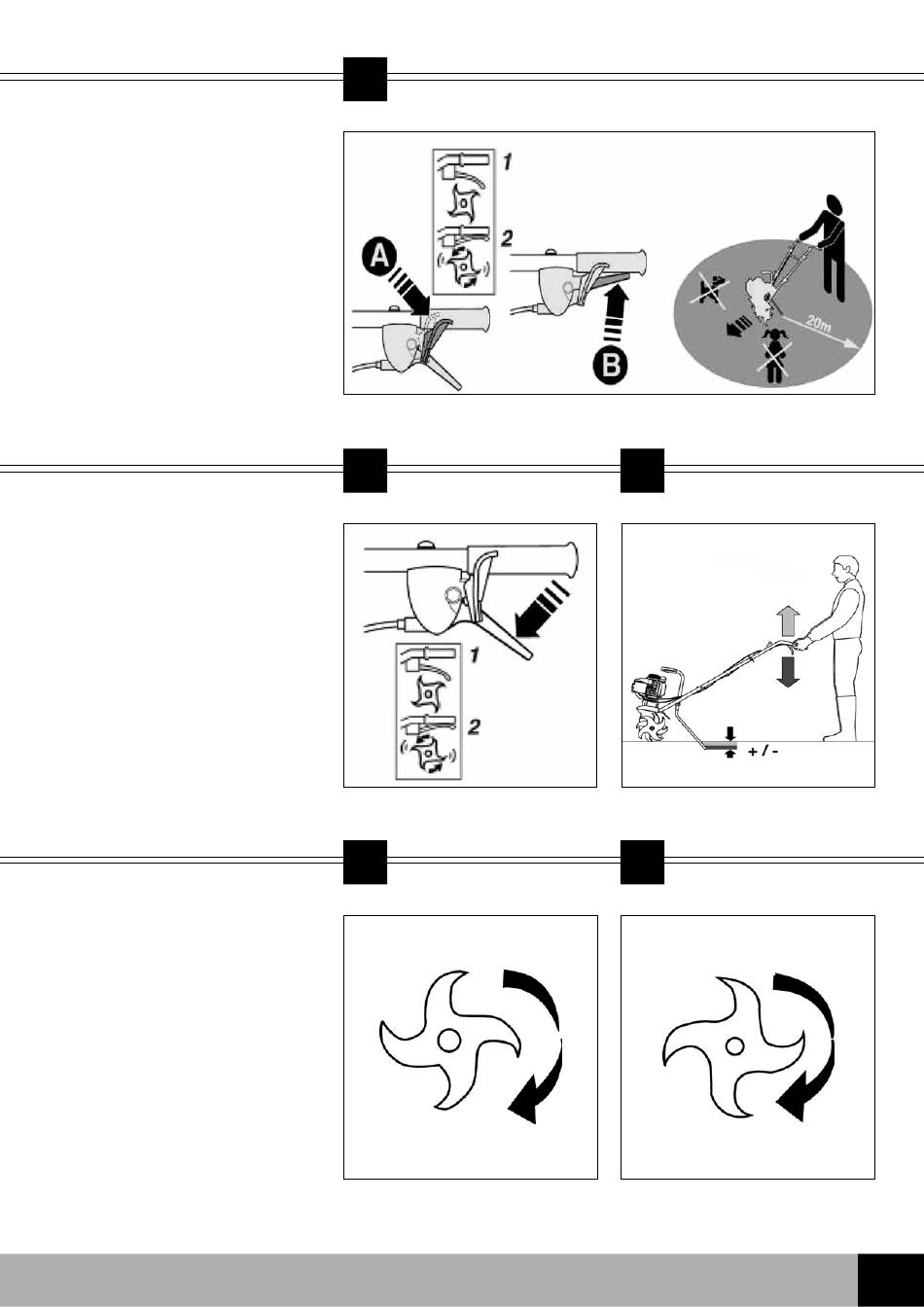 1
2
A
B
20m

1
2

+ / -