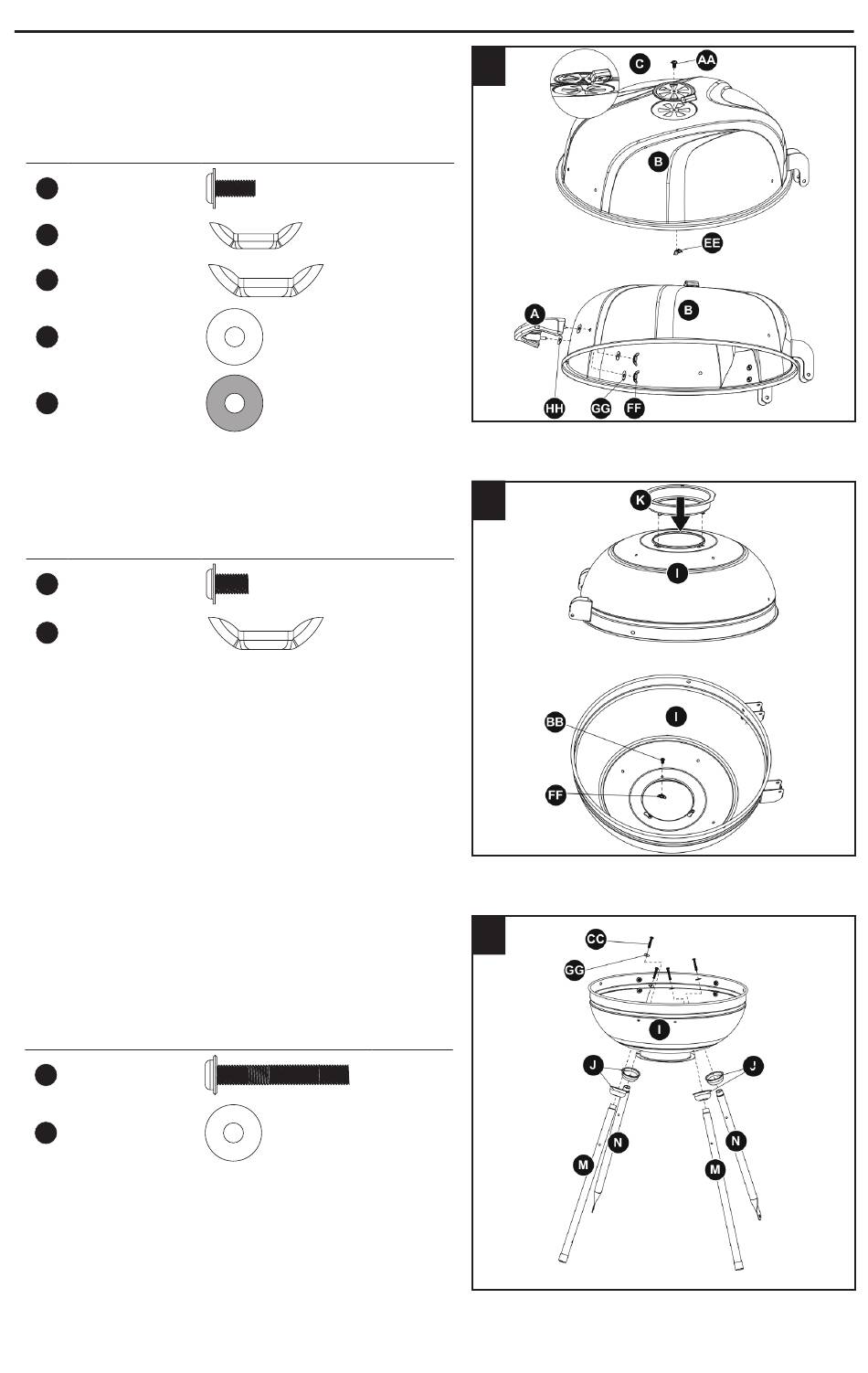 C
AA
B
EE
A
B
HH
GG
FF

K
I
I
BB
FF

CC
GG
I
J
J
N
N
M
M