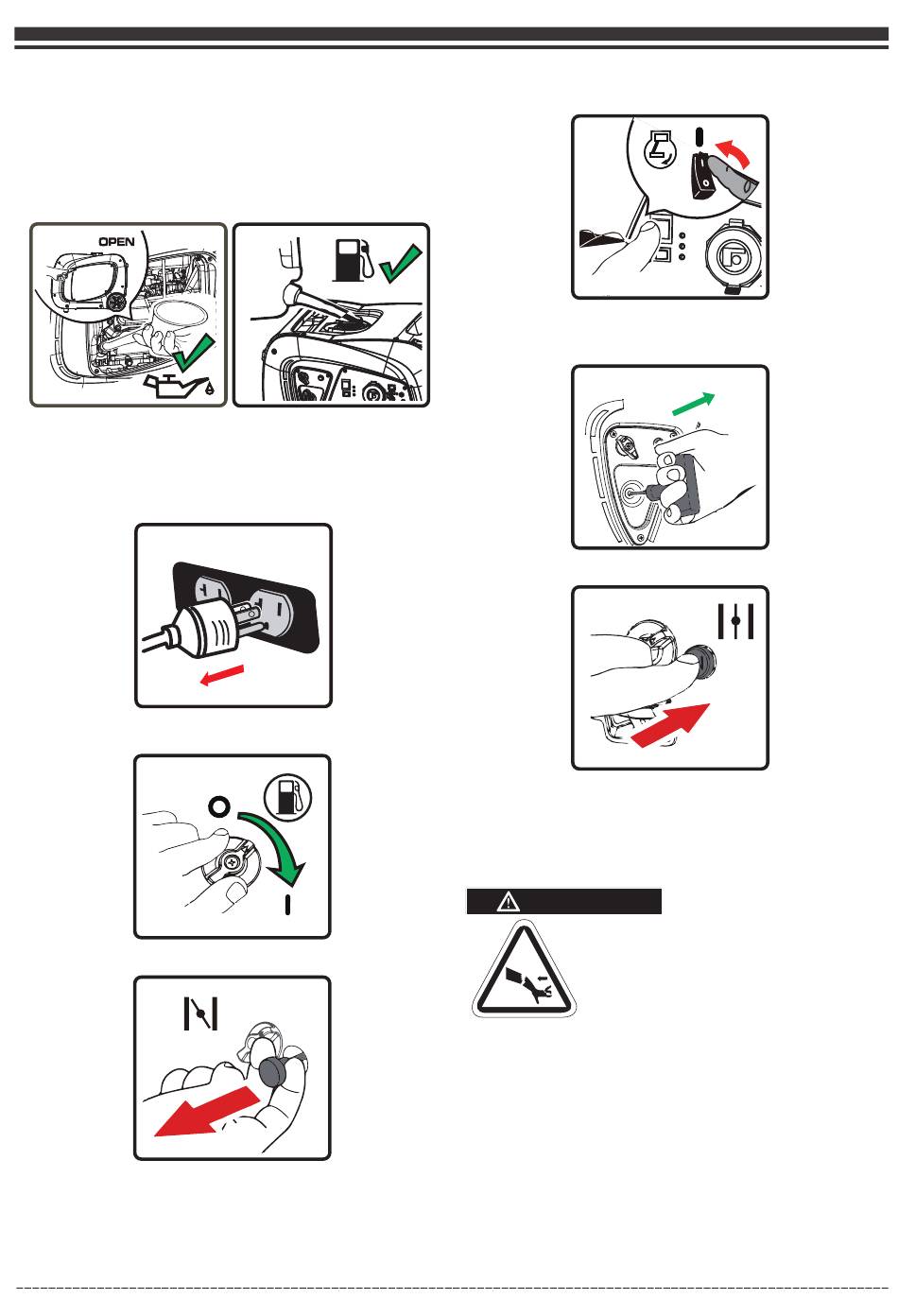 OPEN