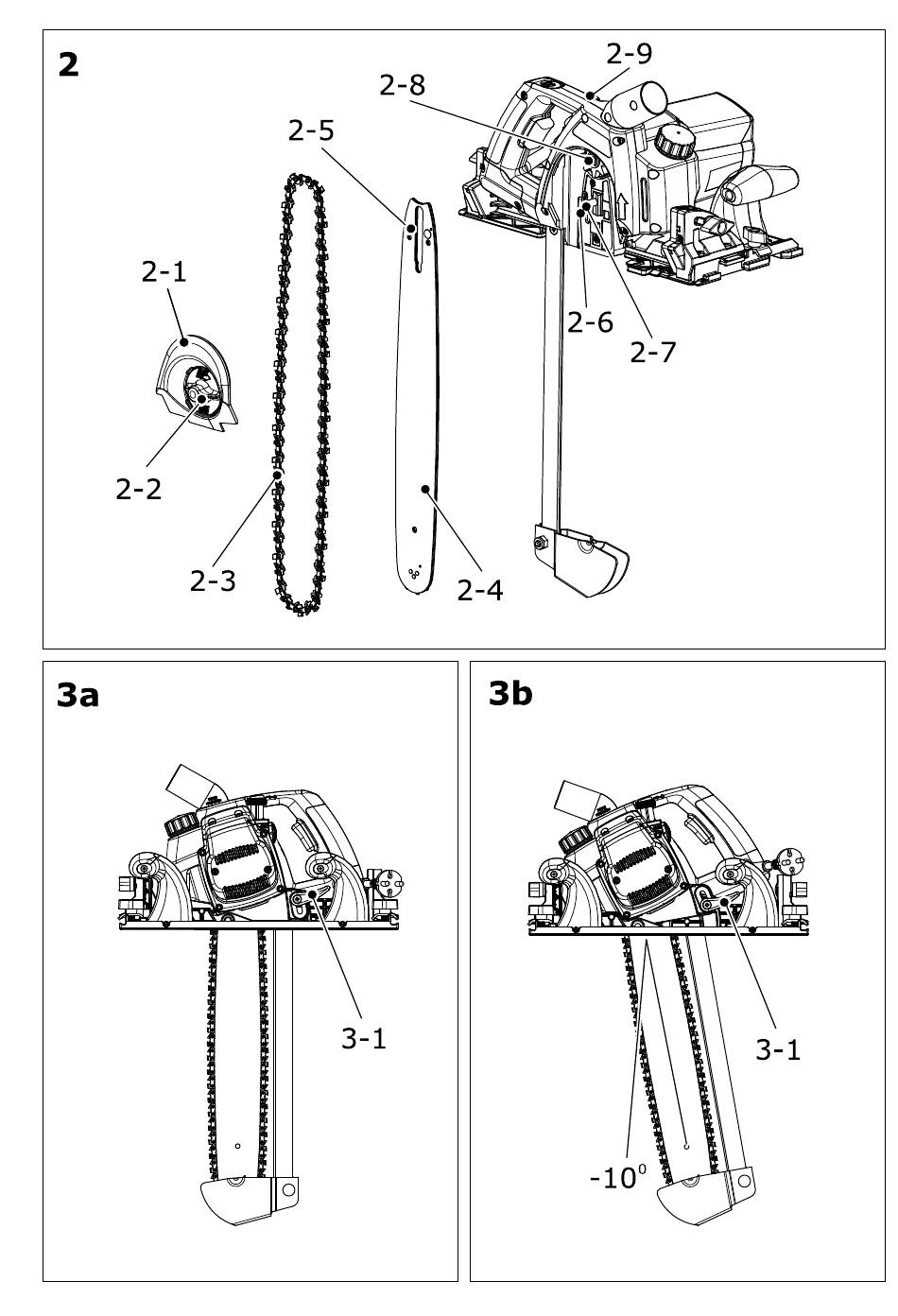 2

2-9
2-8
2-5
2-1
2-6
2-7
2-2
2-3
2-4

3a

3-1

3b

3-1
$-10^0$