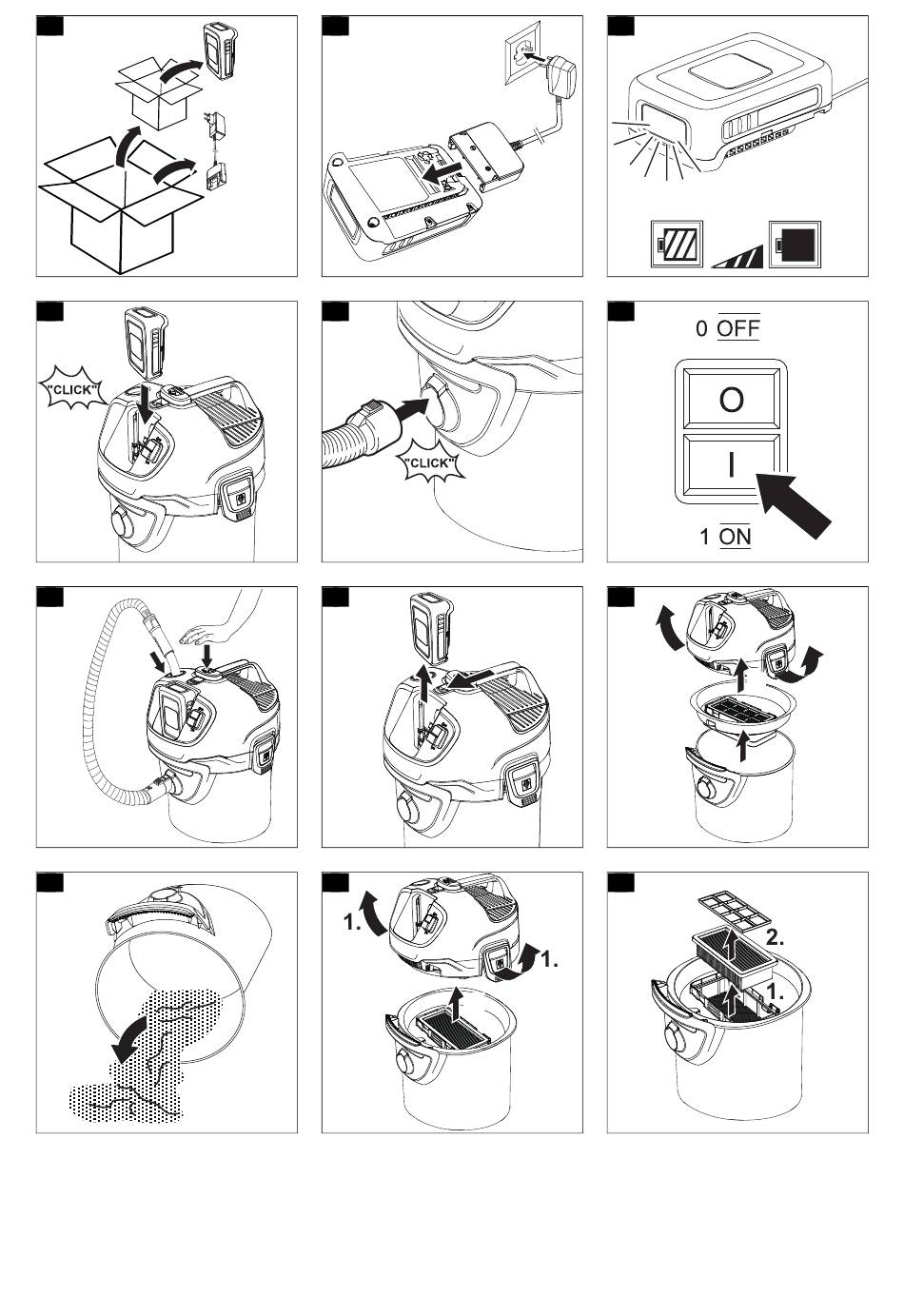 "CLICK"

"CLICK"

0 OFF

O

I

1 ON

1.

1.

2.

1.