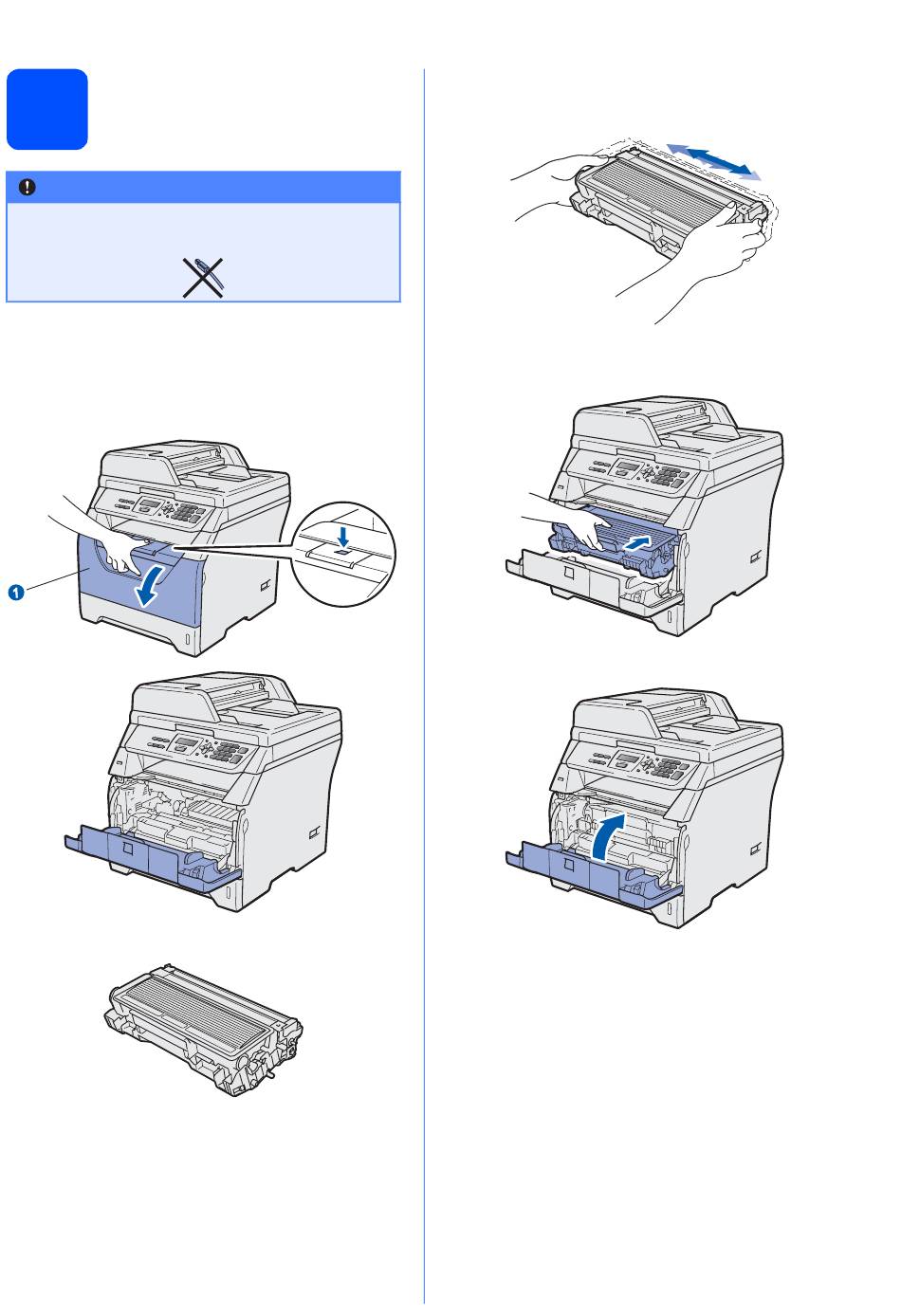 1