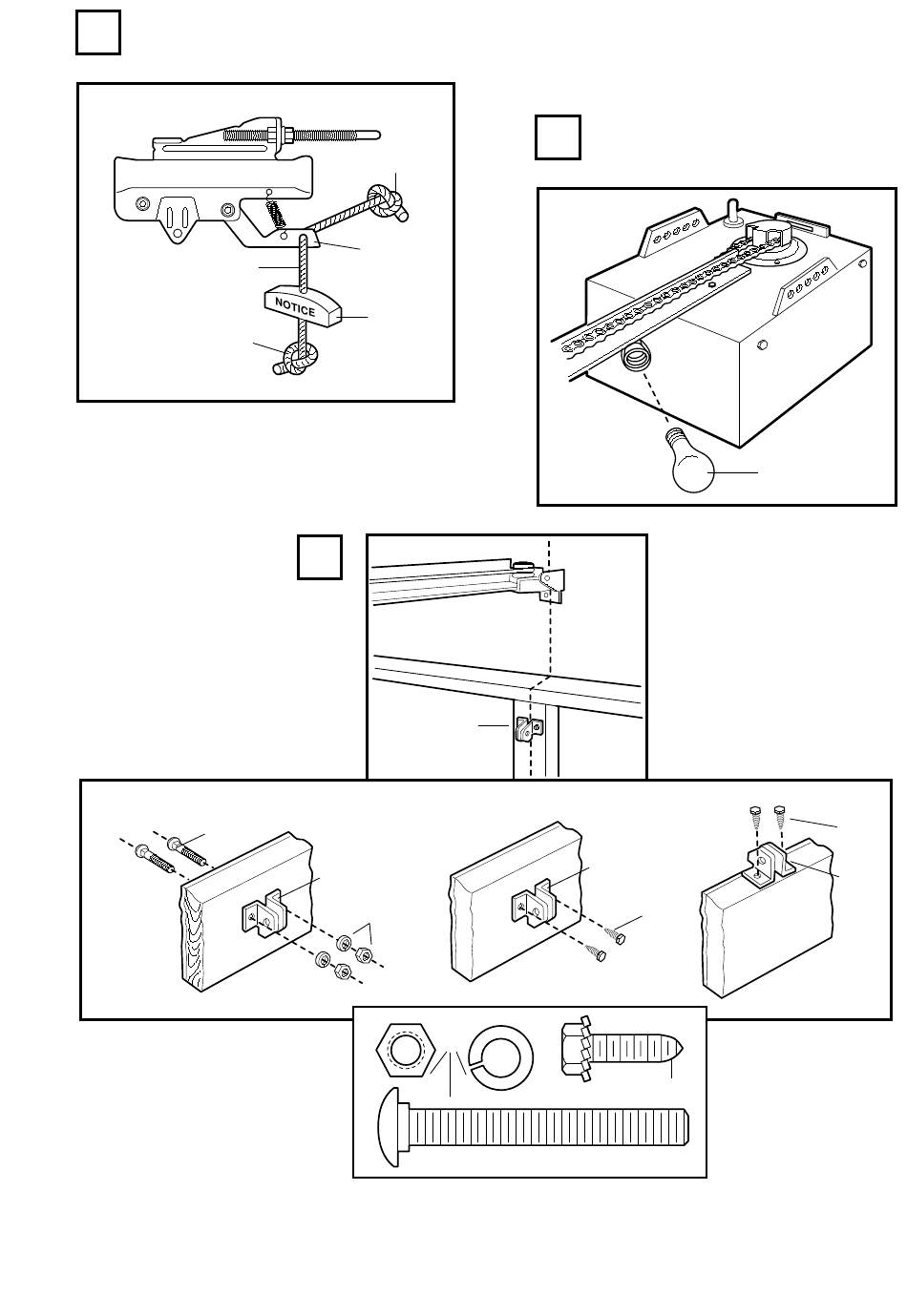 NOTICE