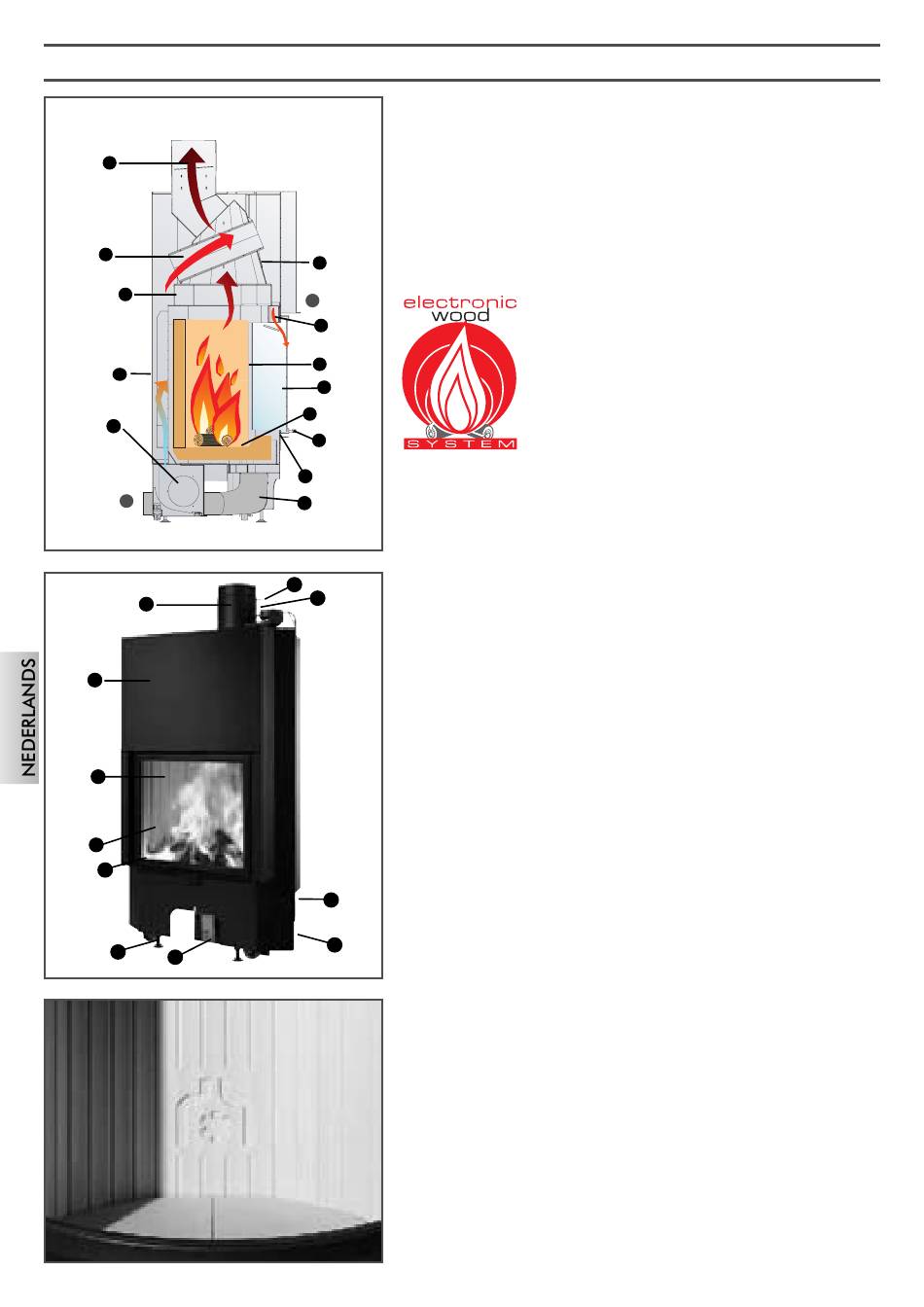 electronic
wood
SYSTEM

NEDERLANDS