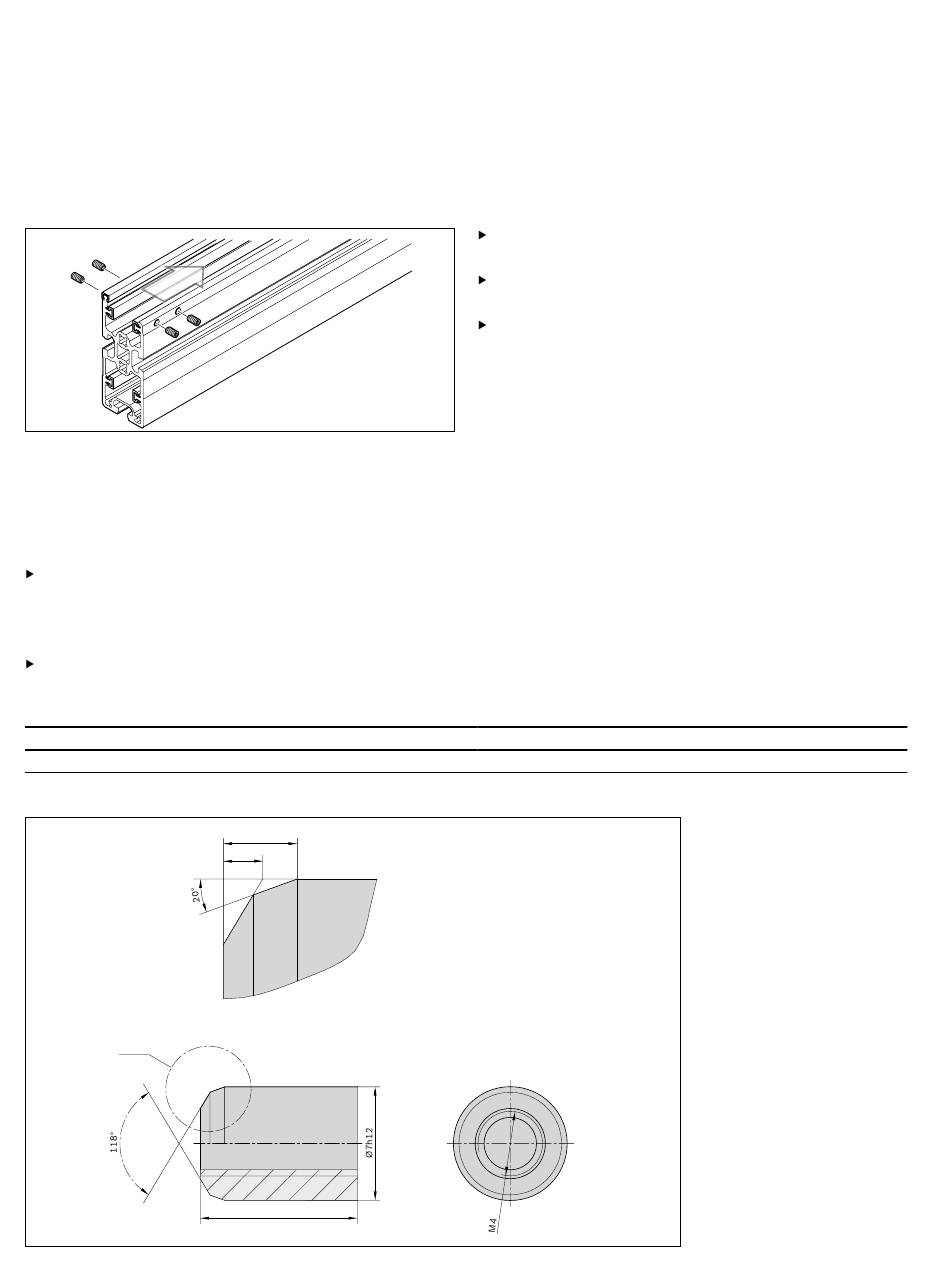 20°

118°

Ø7h12

M4