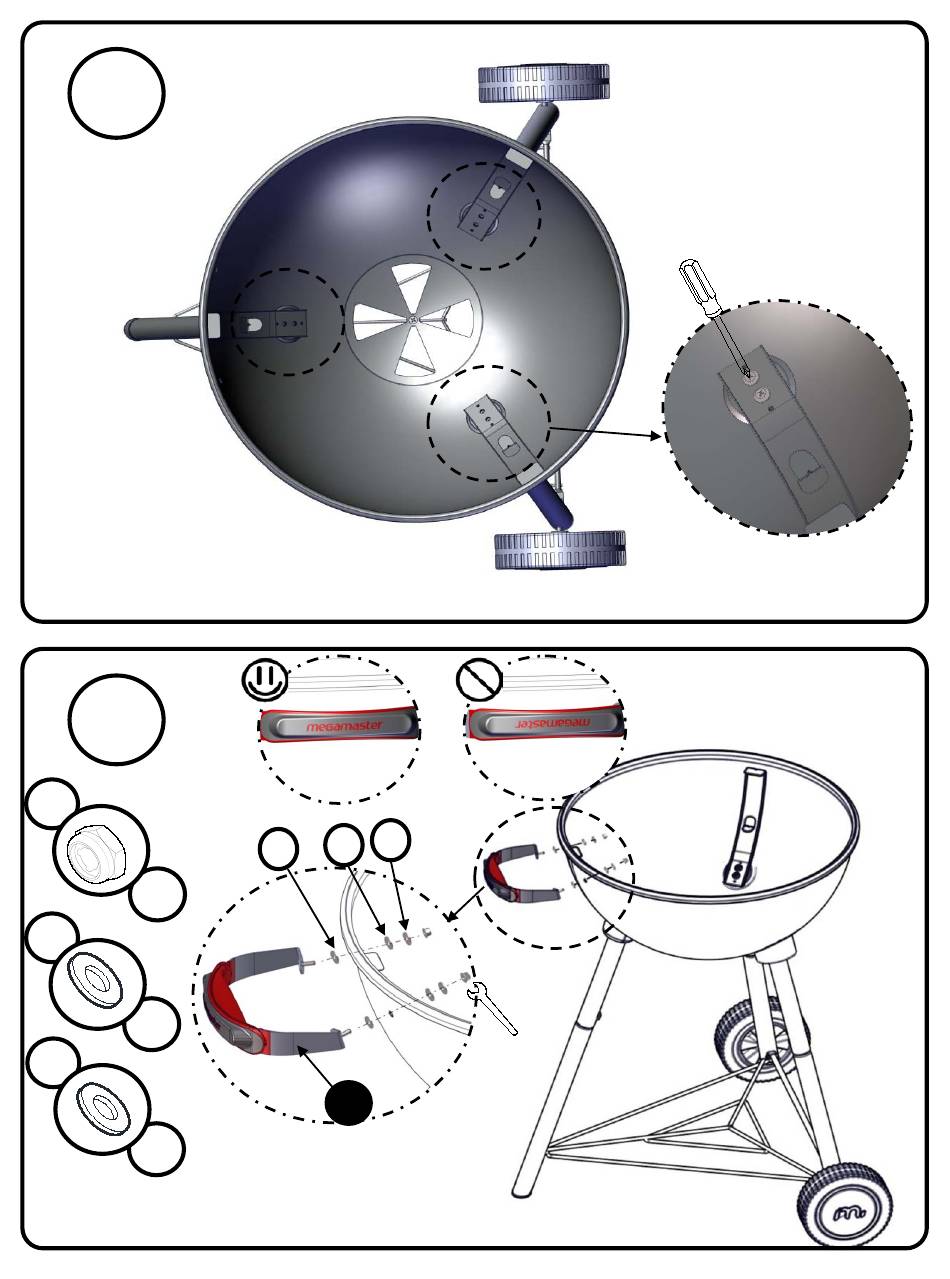 megamaster

megamaster