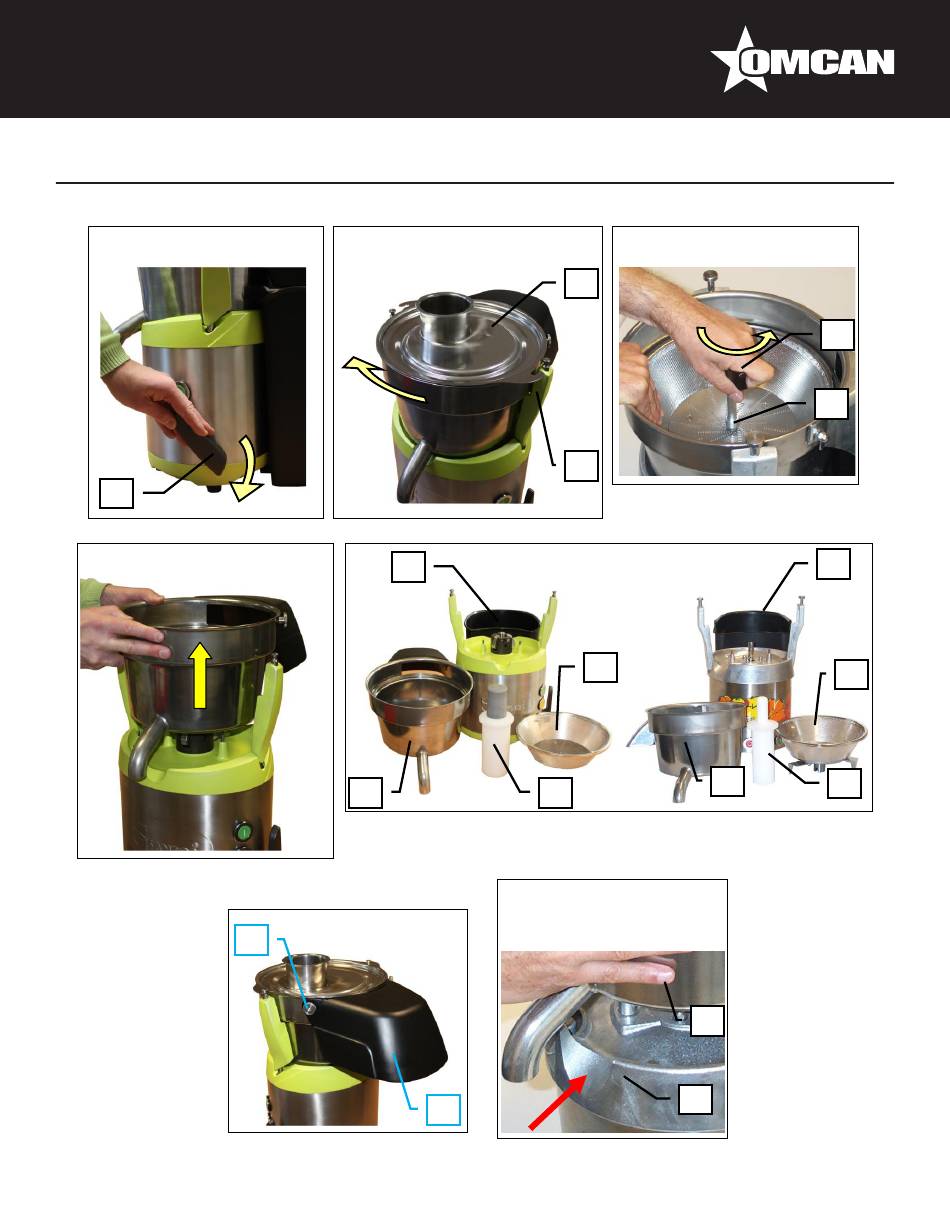 OMCAN