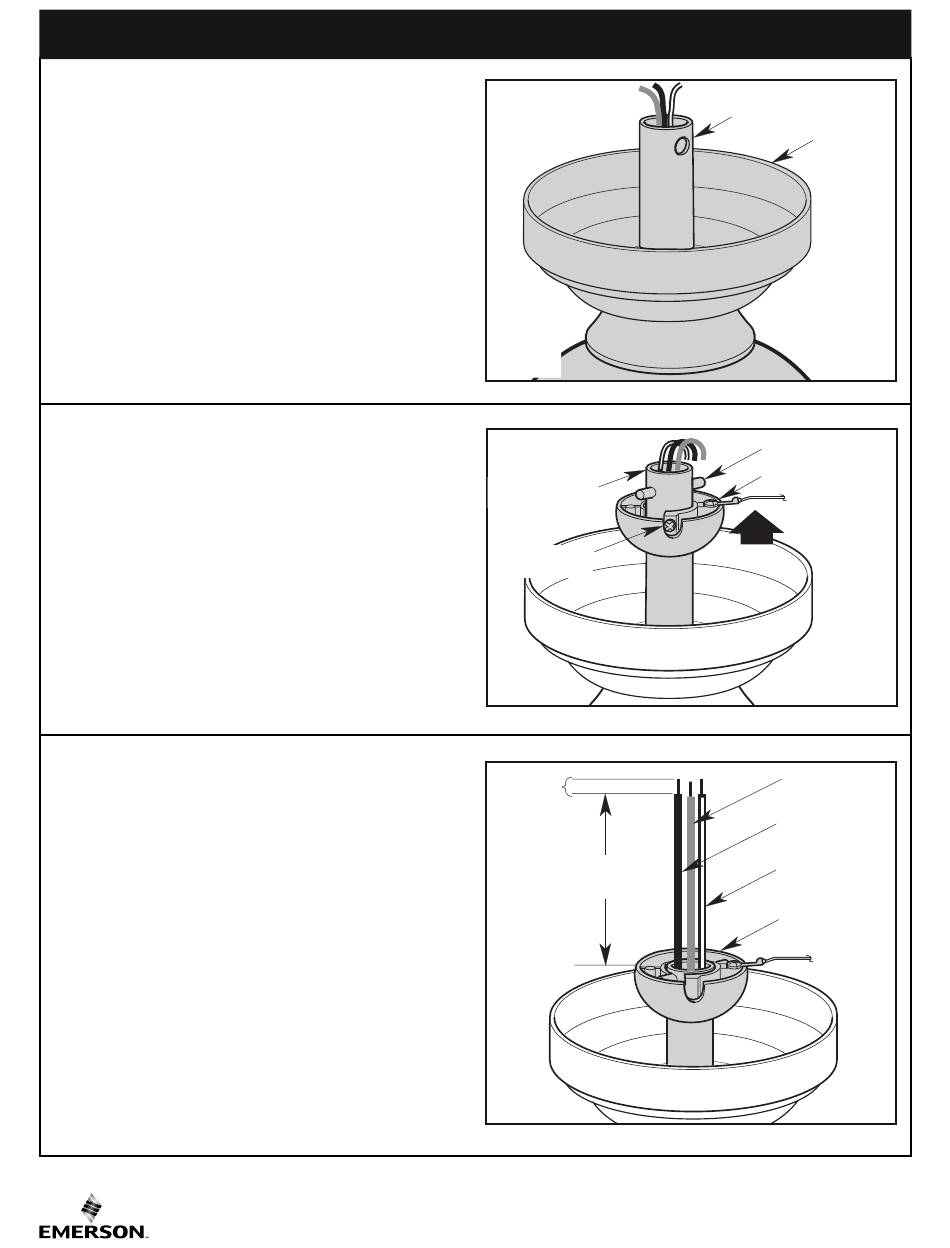 EMERSON.