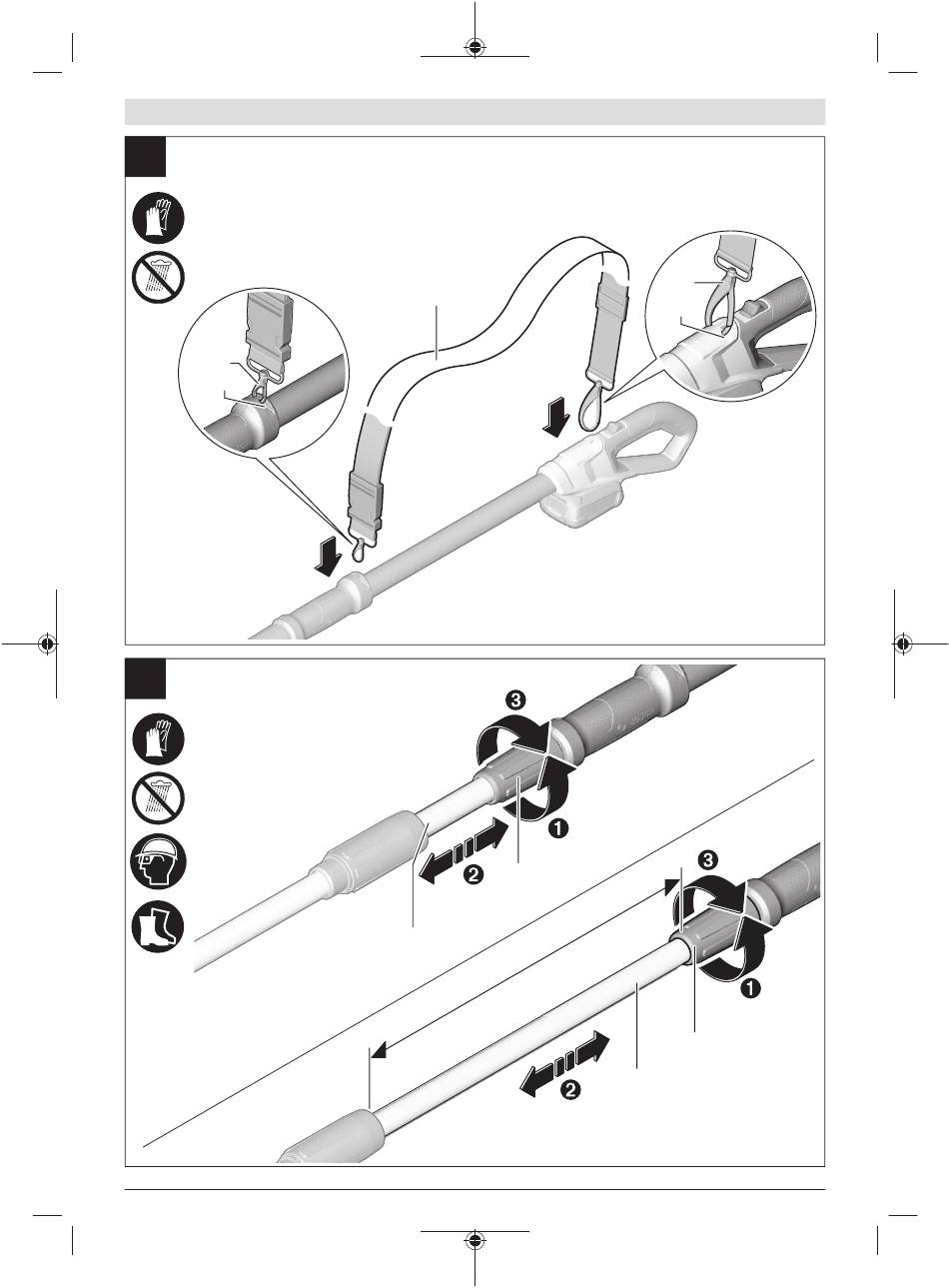 ❸

❶

❷

❸

❶

❷