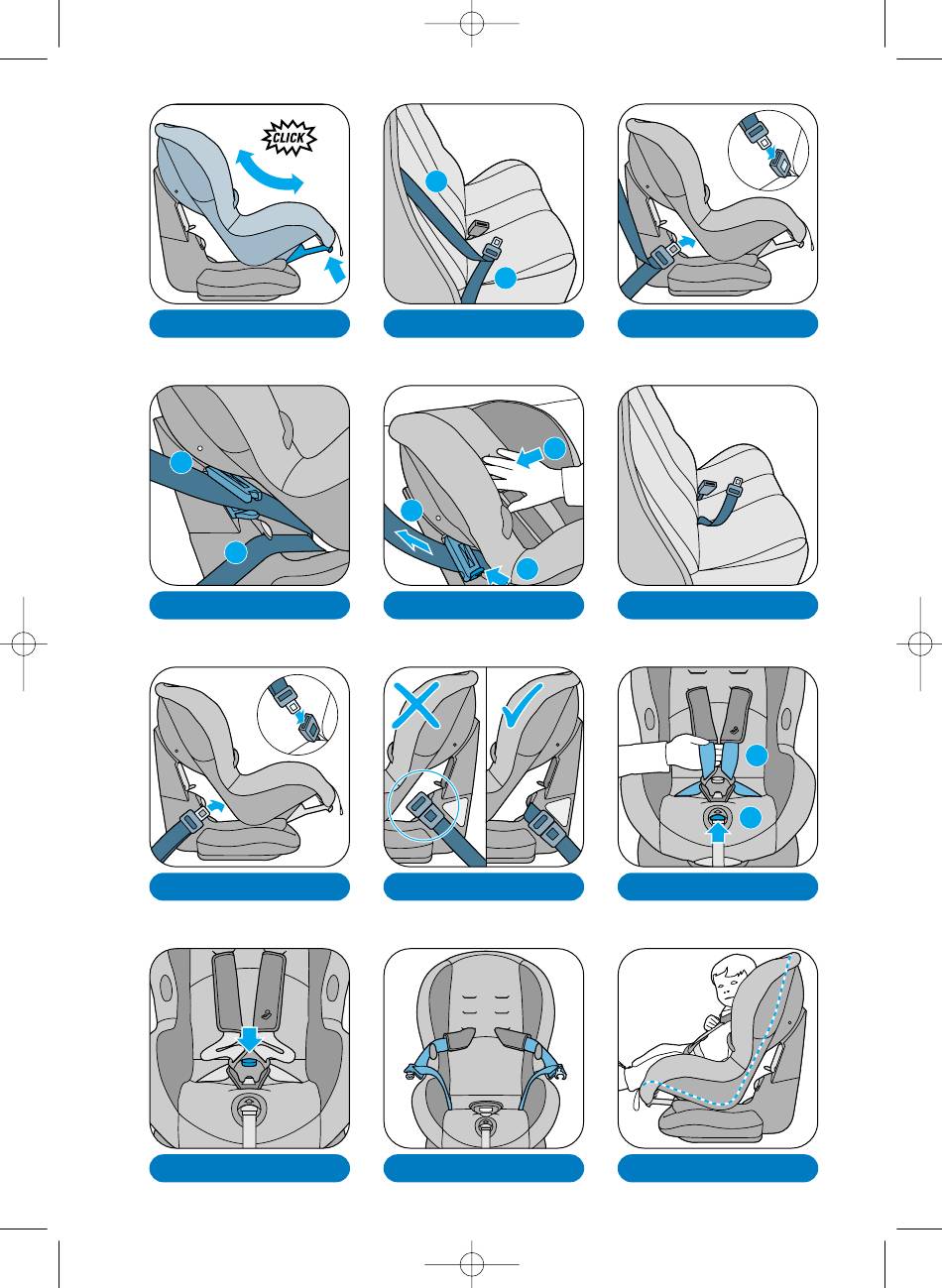 CLICK