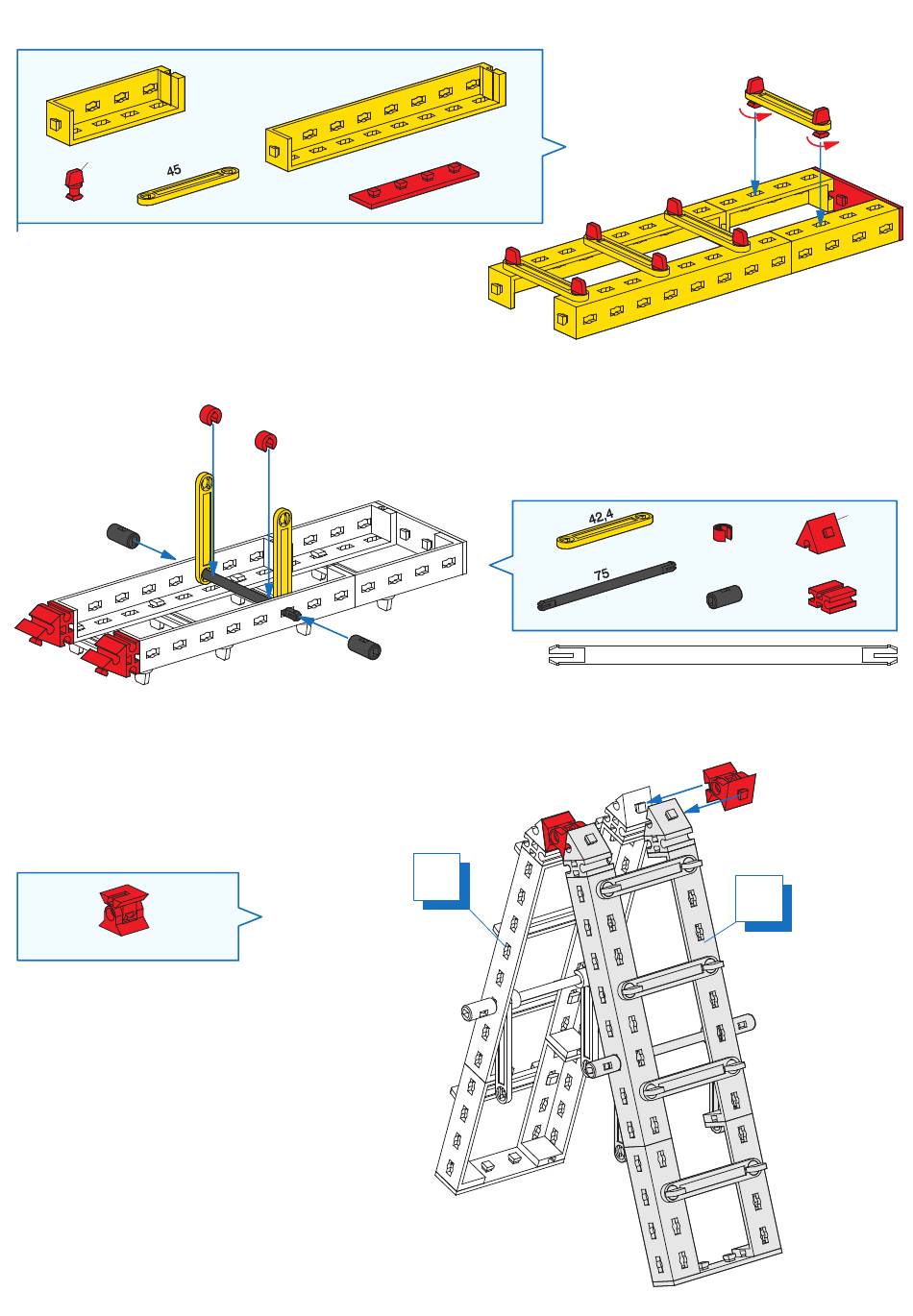 45

42,4

75