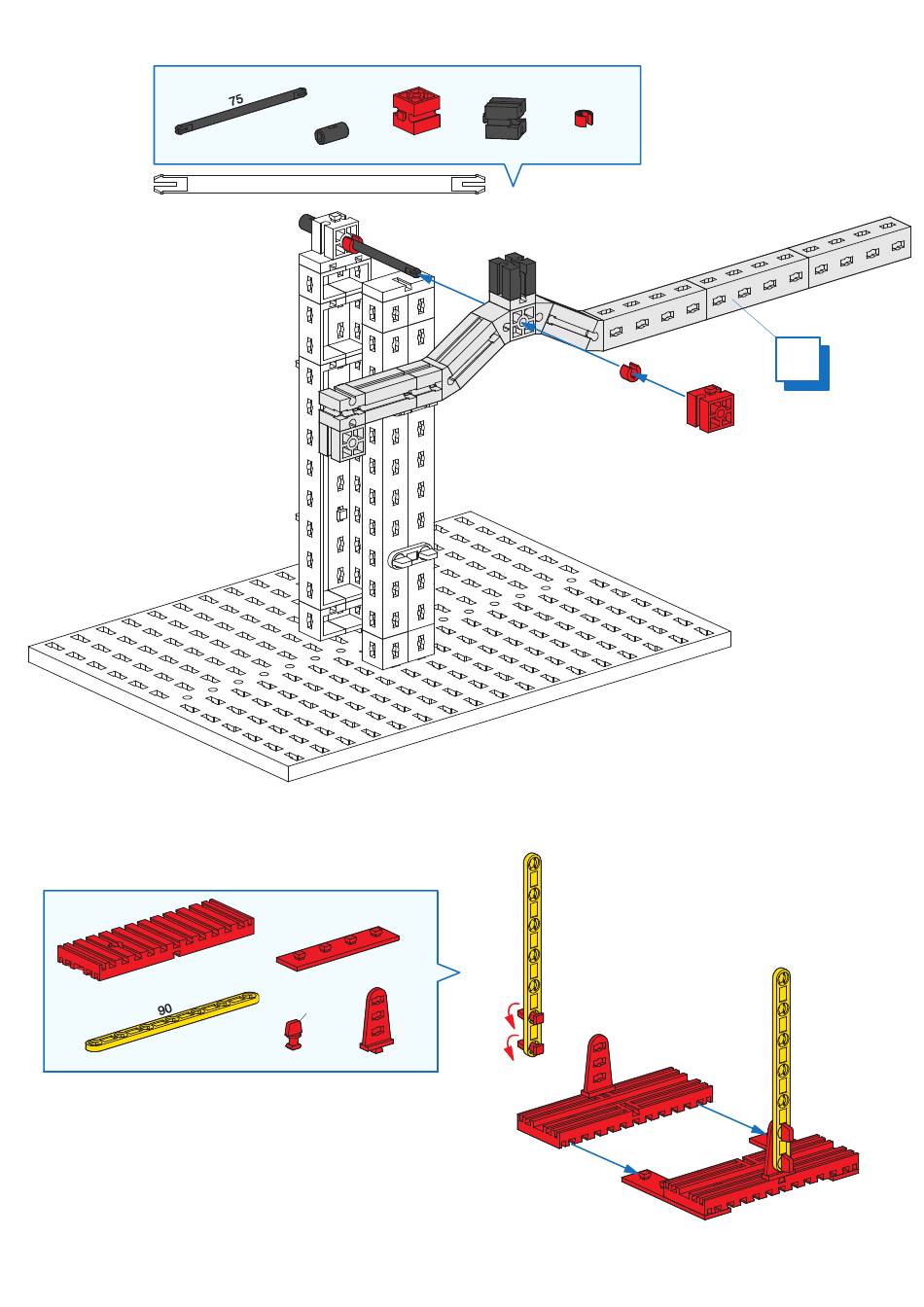 75

90