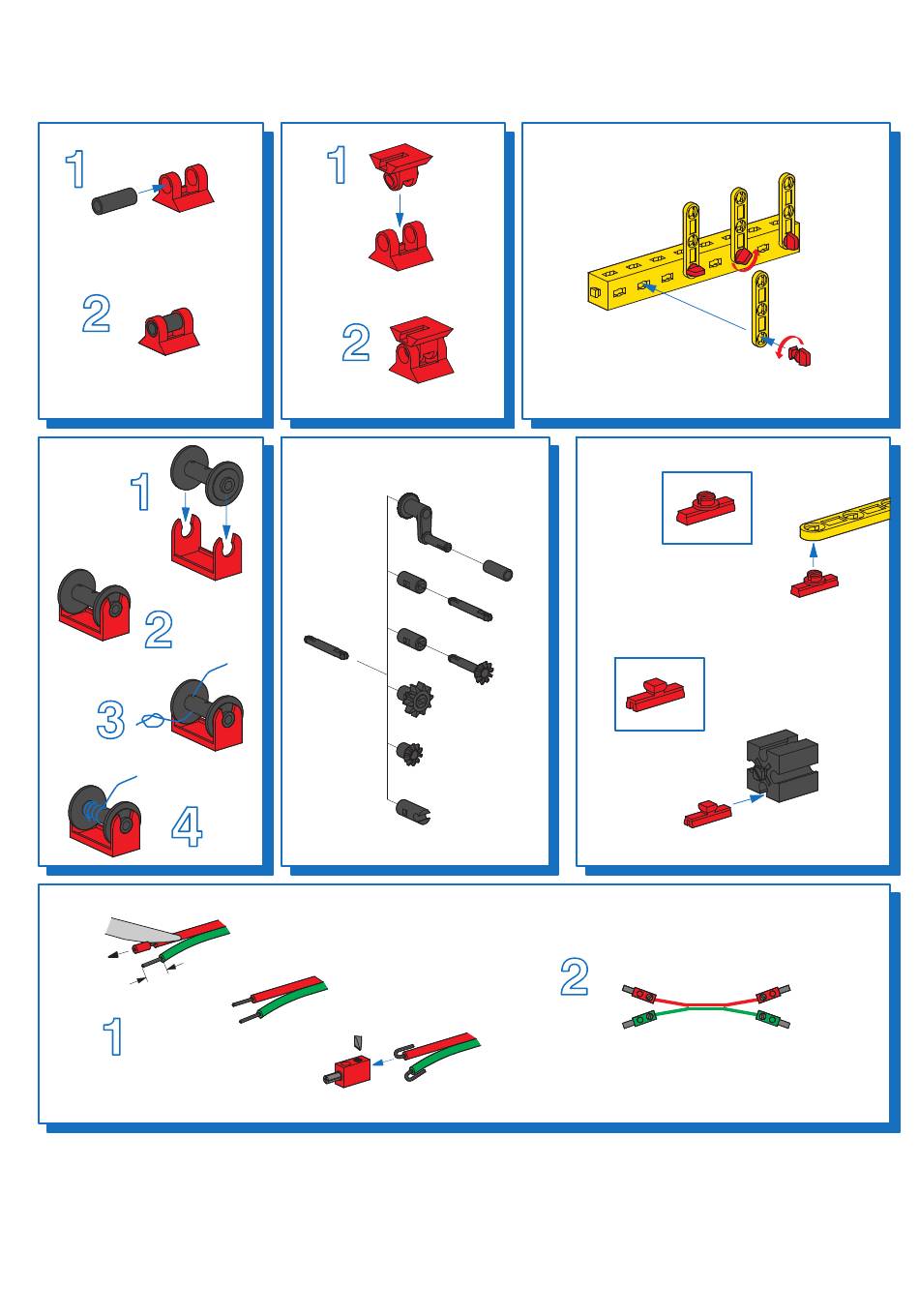 1

2

1

2

1

2

3

4

1

2