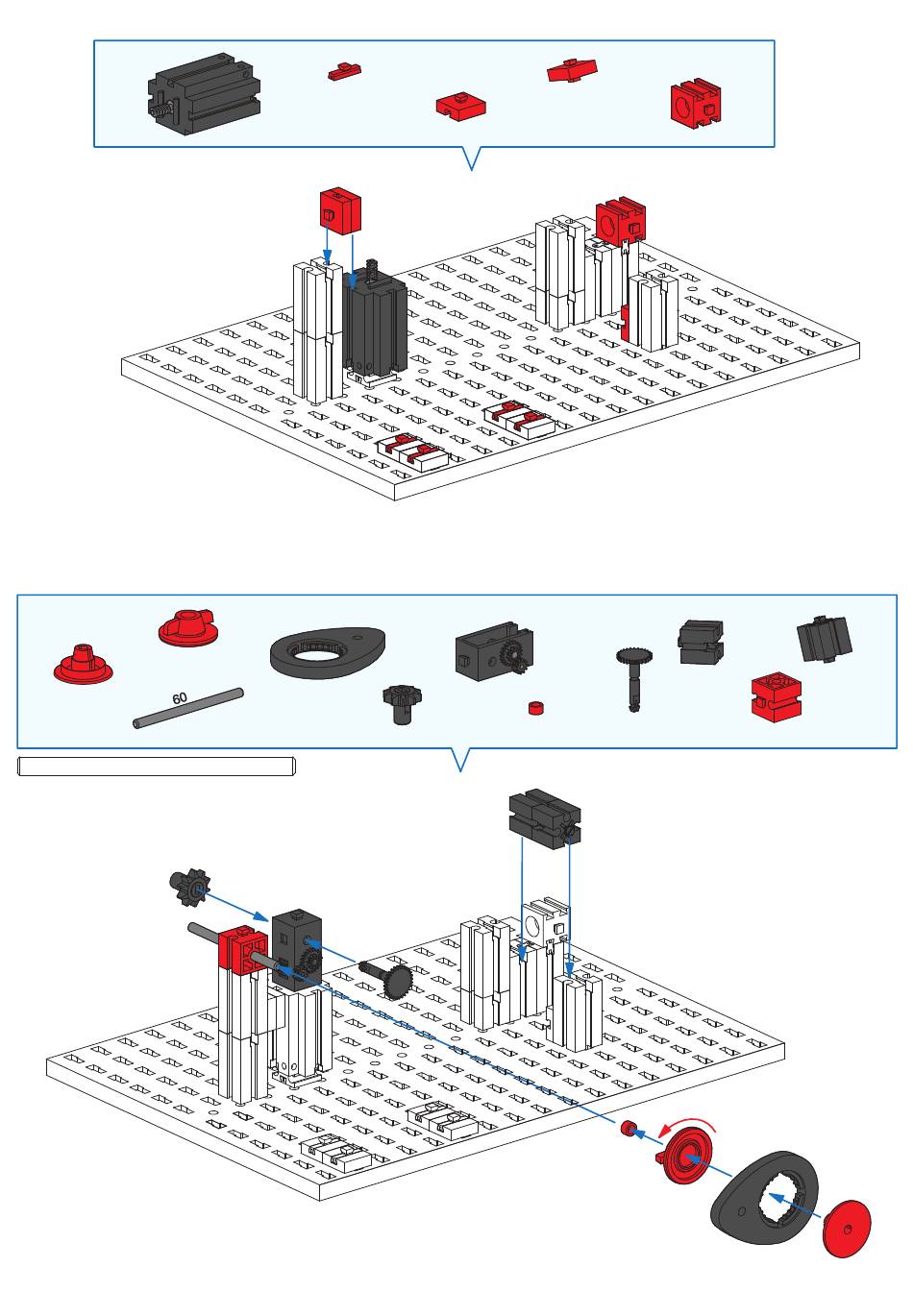 60