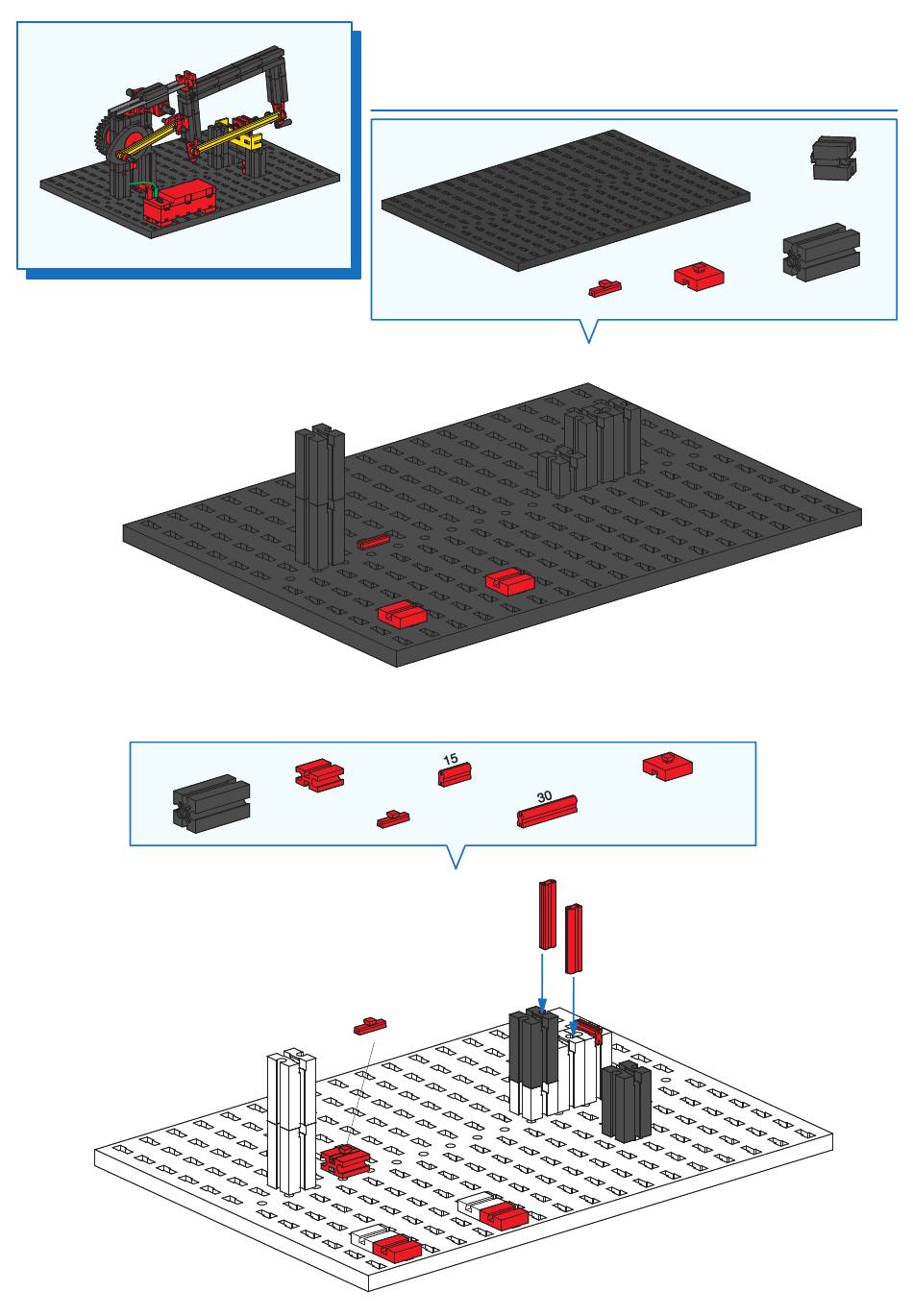 15

30