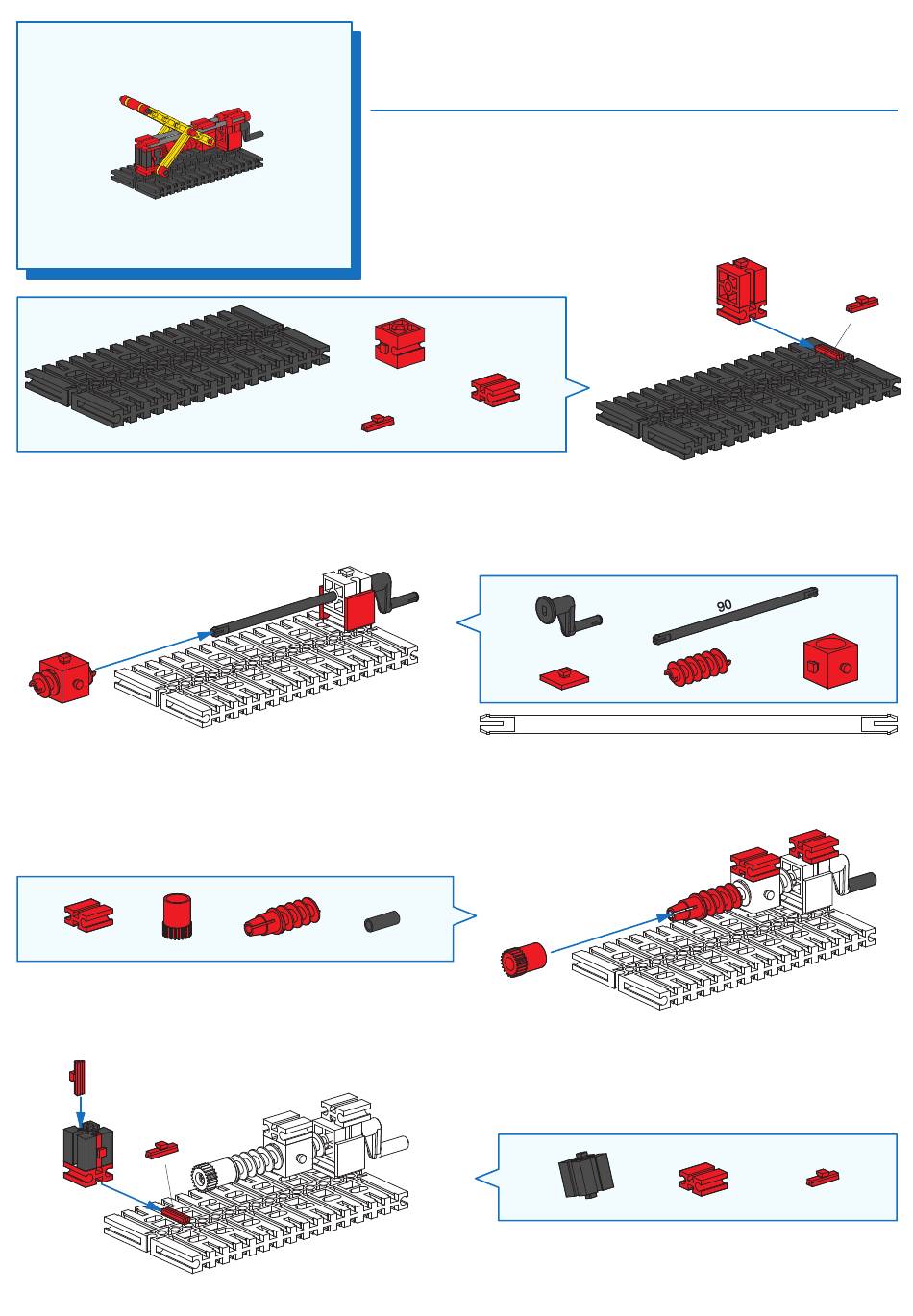 90