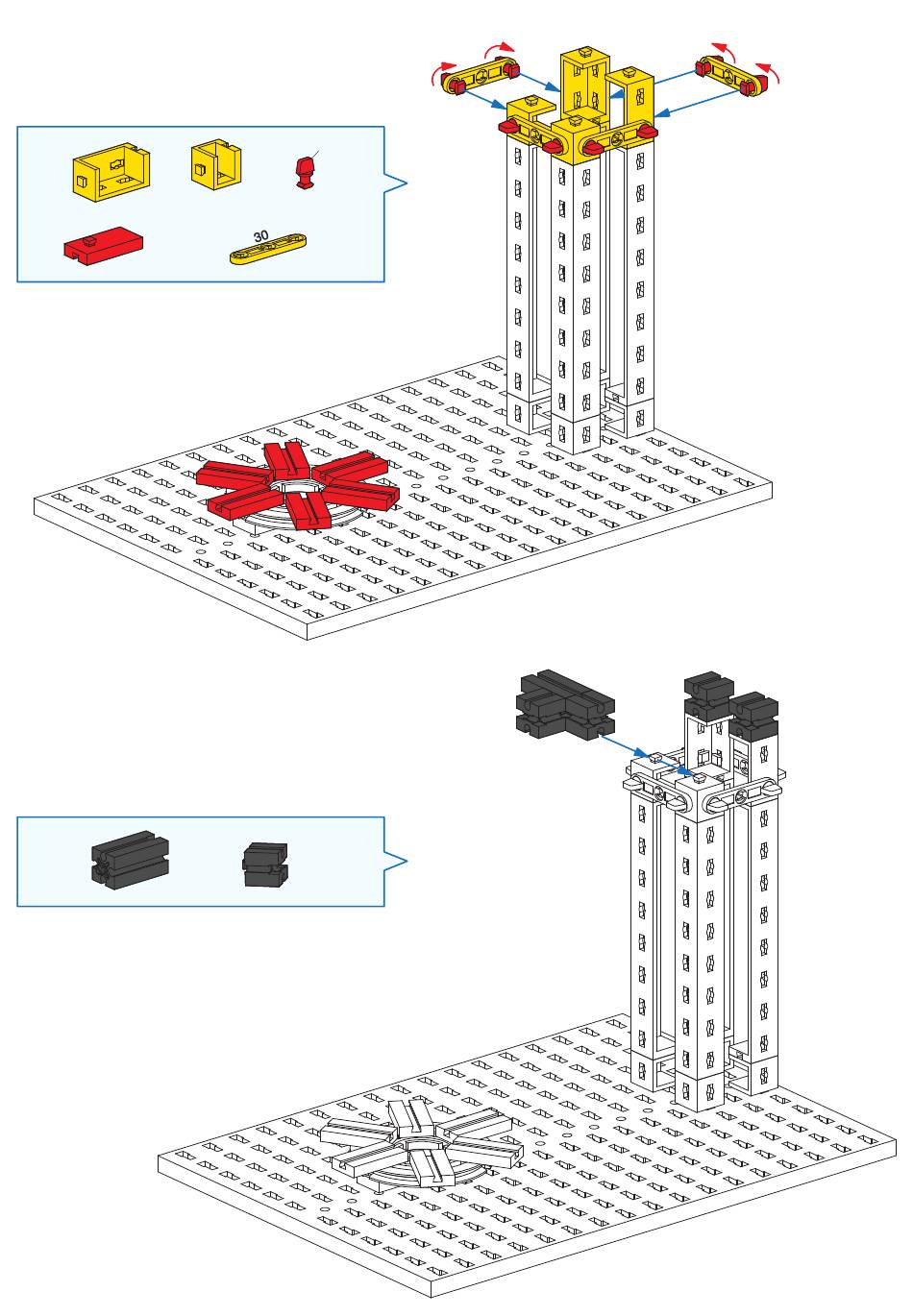 30