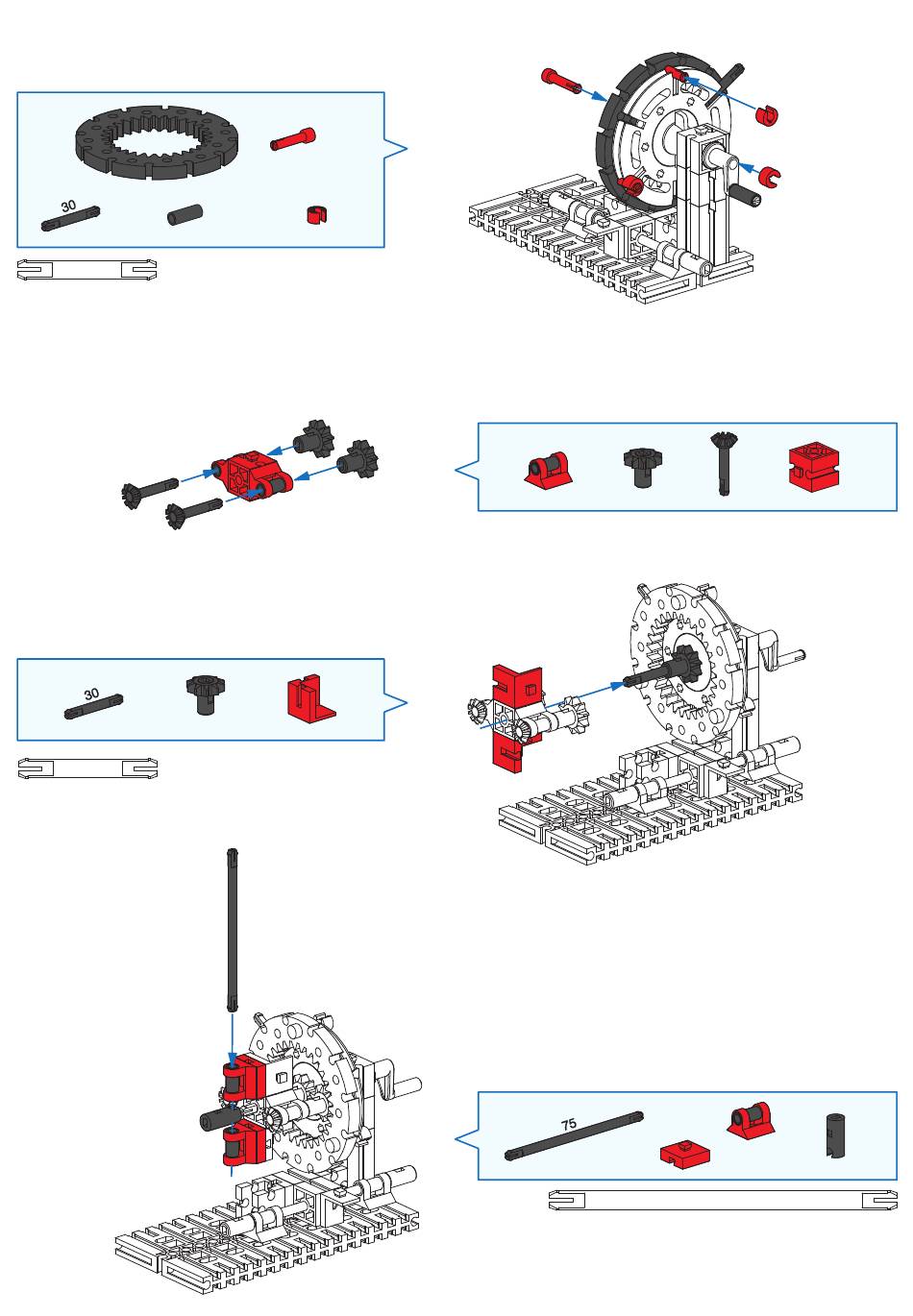 30

30

75