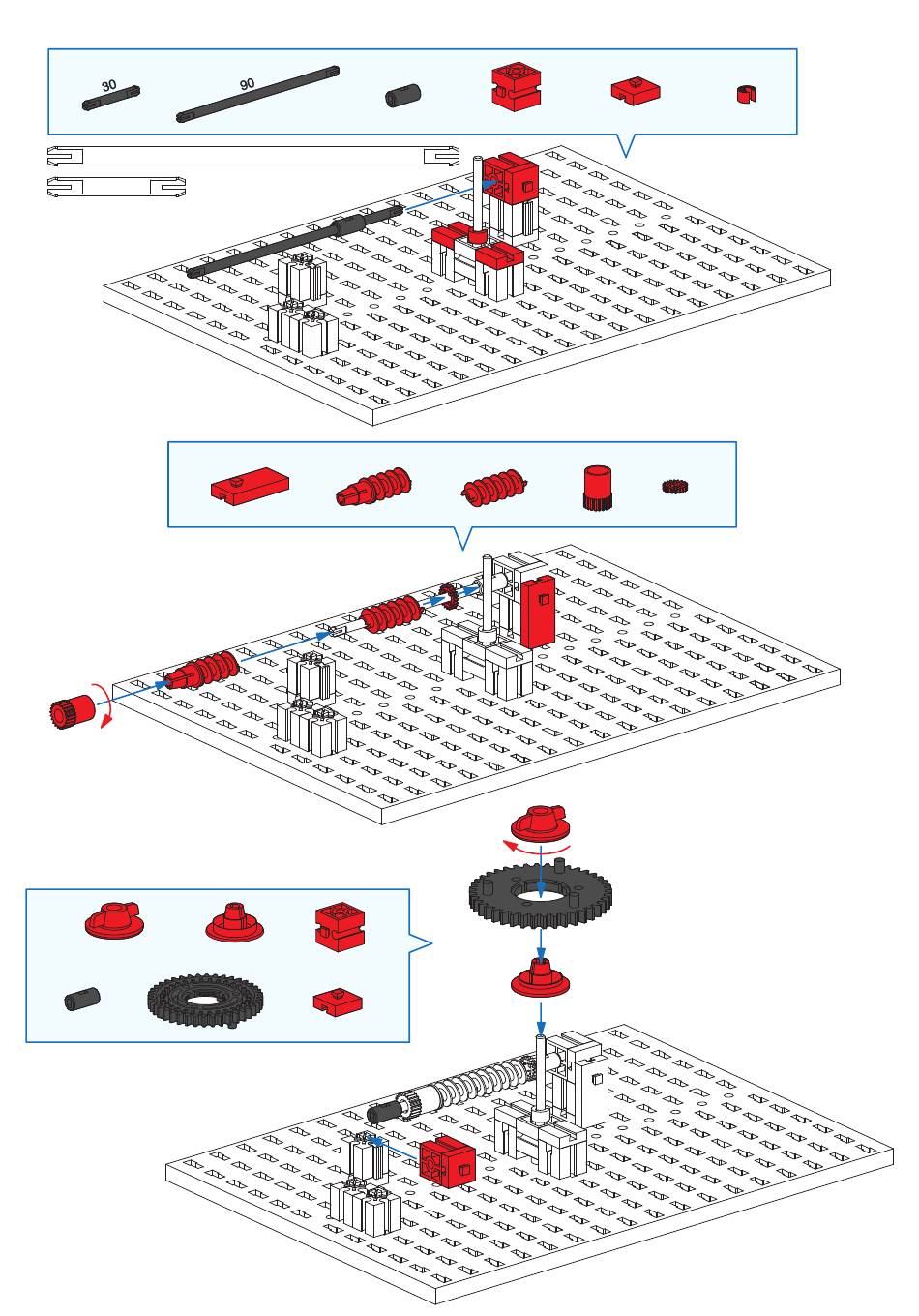 30
90