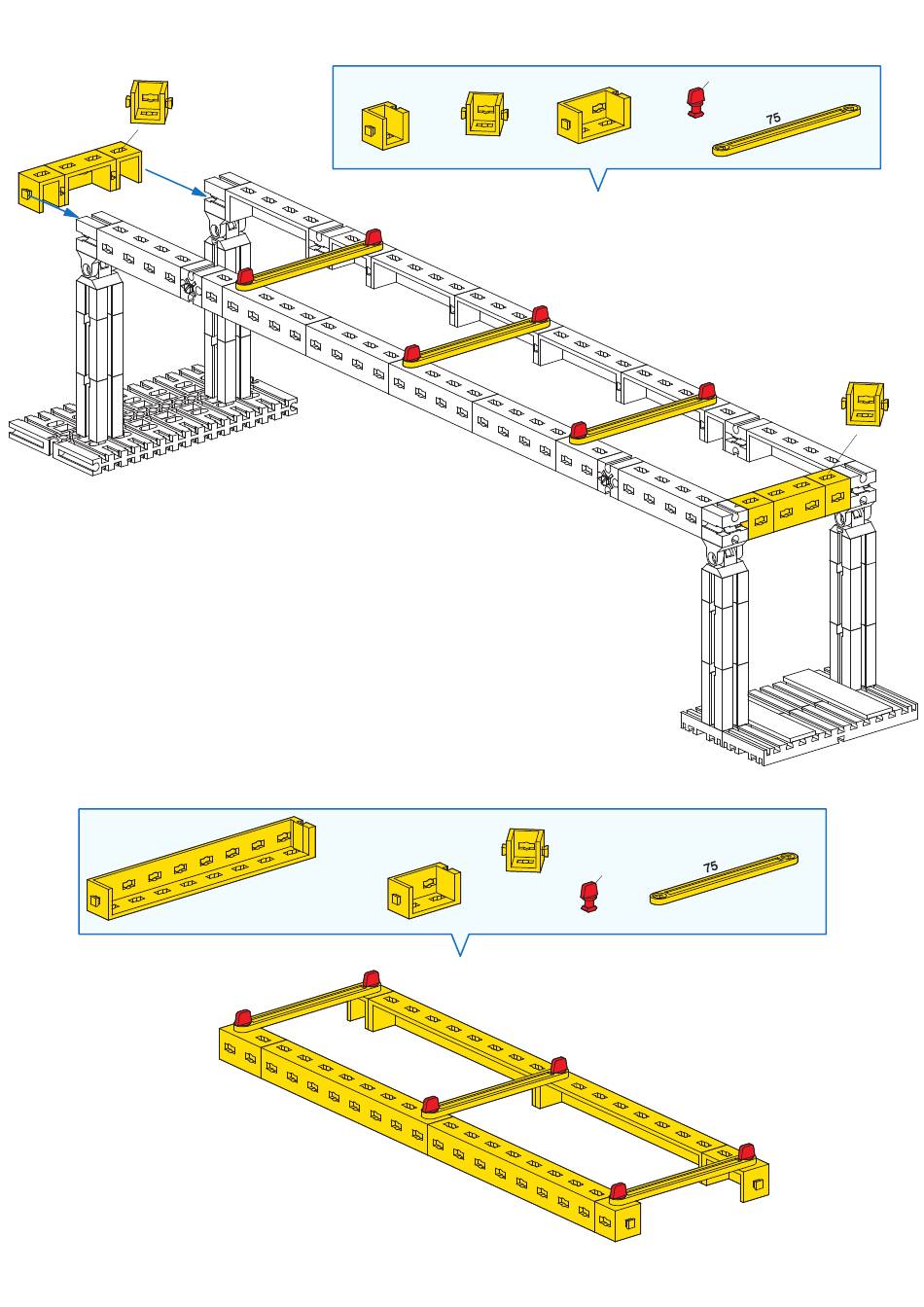 75

75