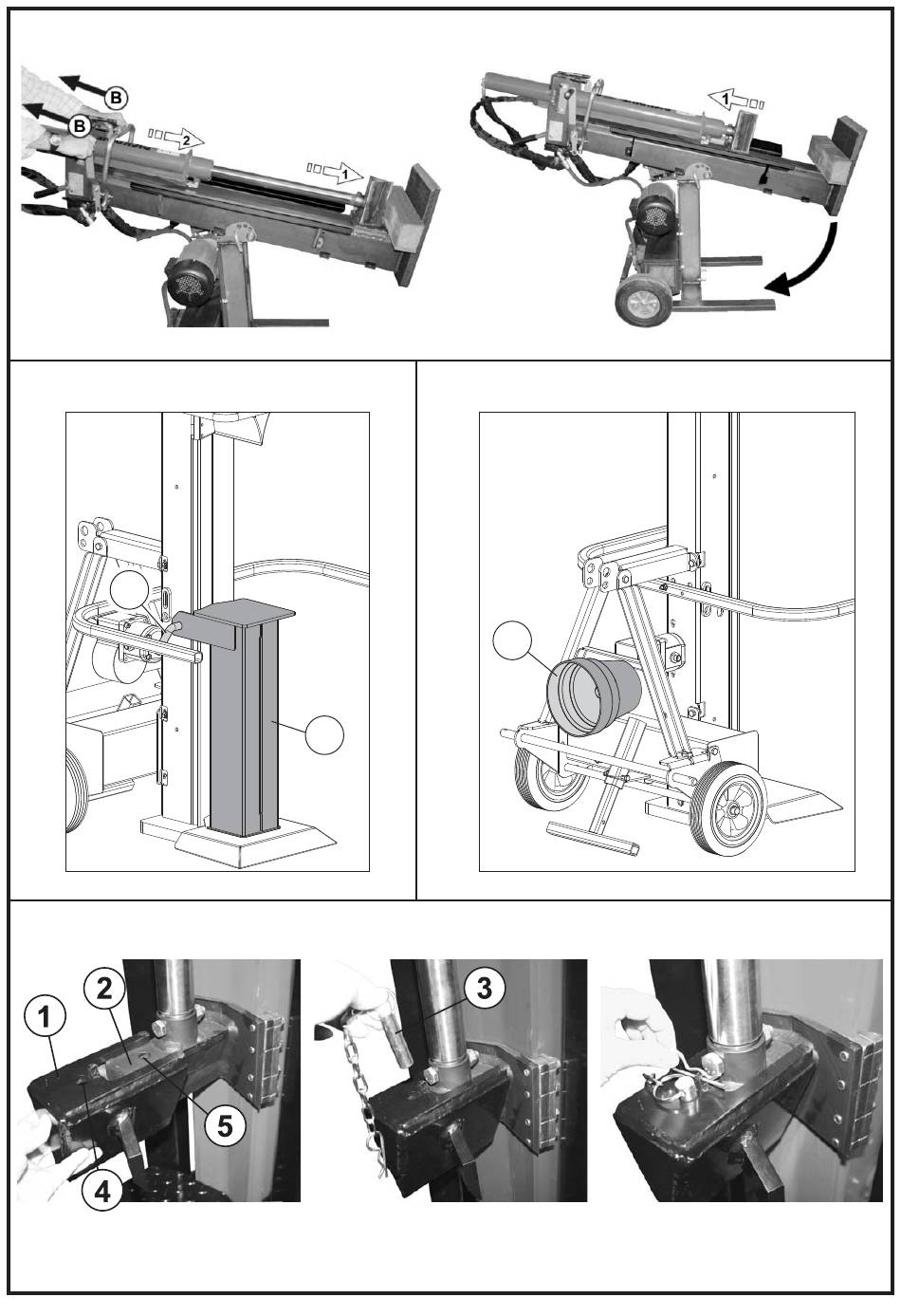 B
B
2
1
1
1
2
3
5
4