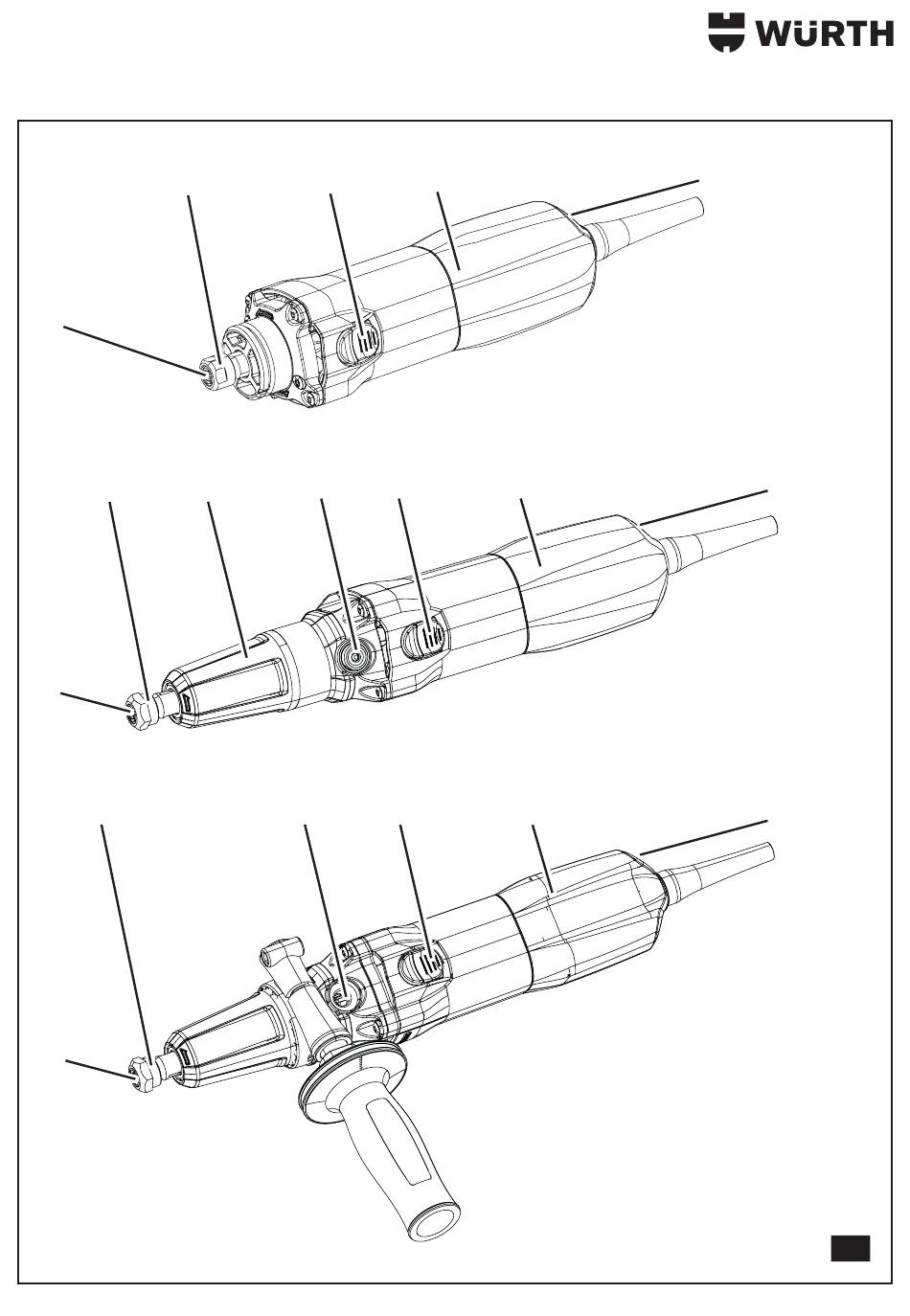 WÜRTH