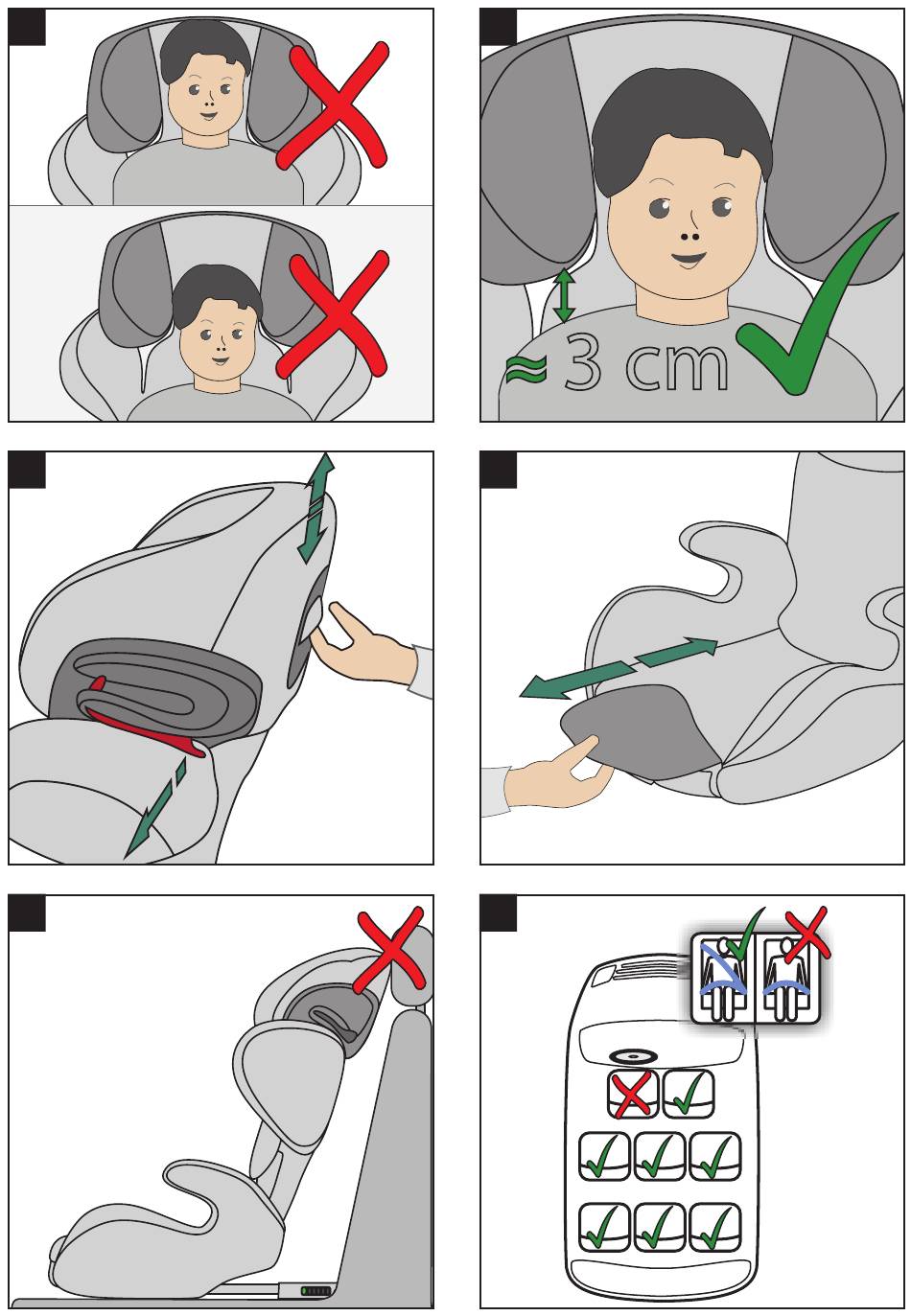 ≈ 3 cm