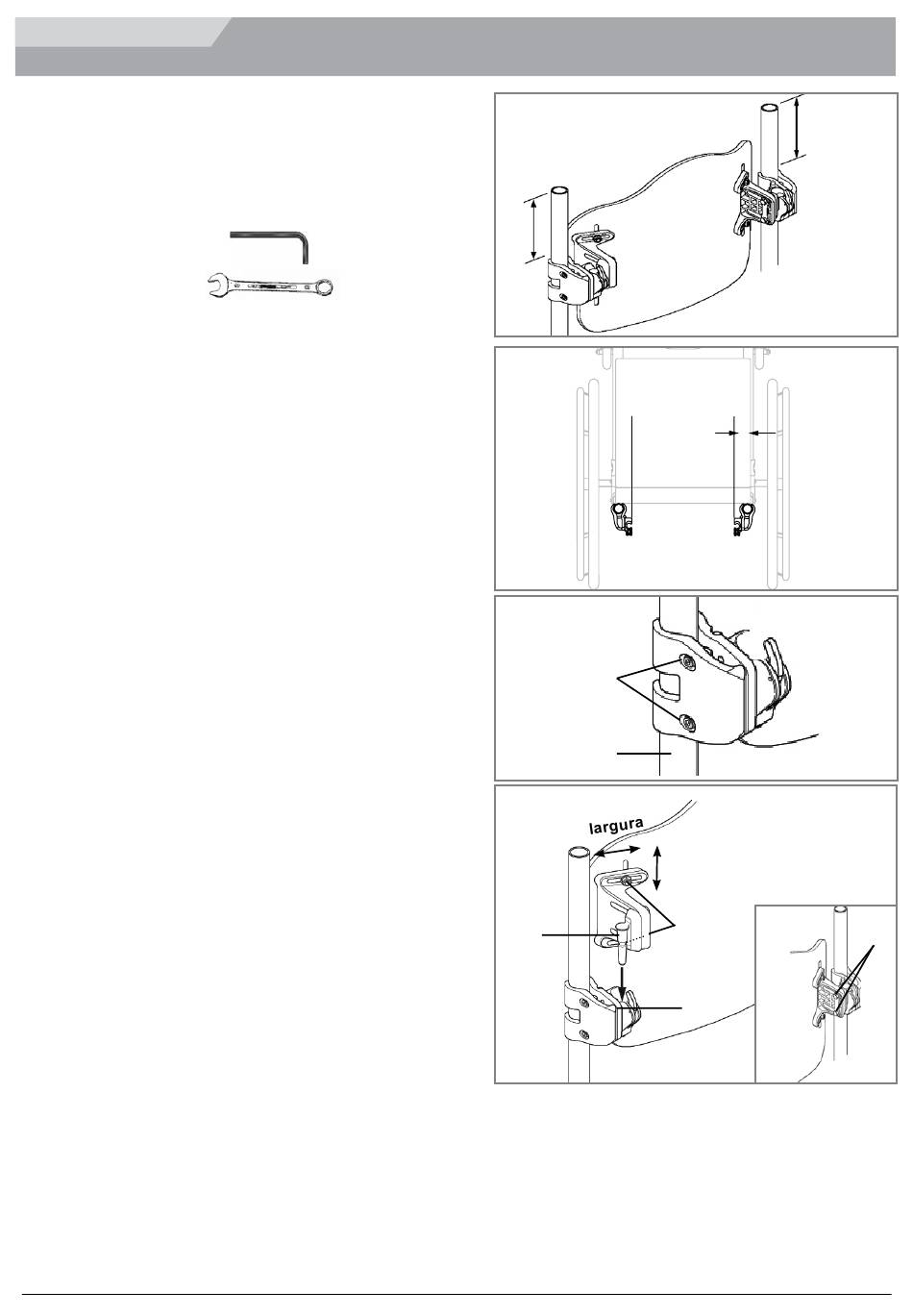 largura